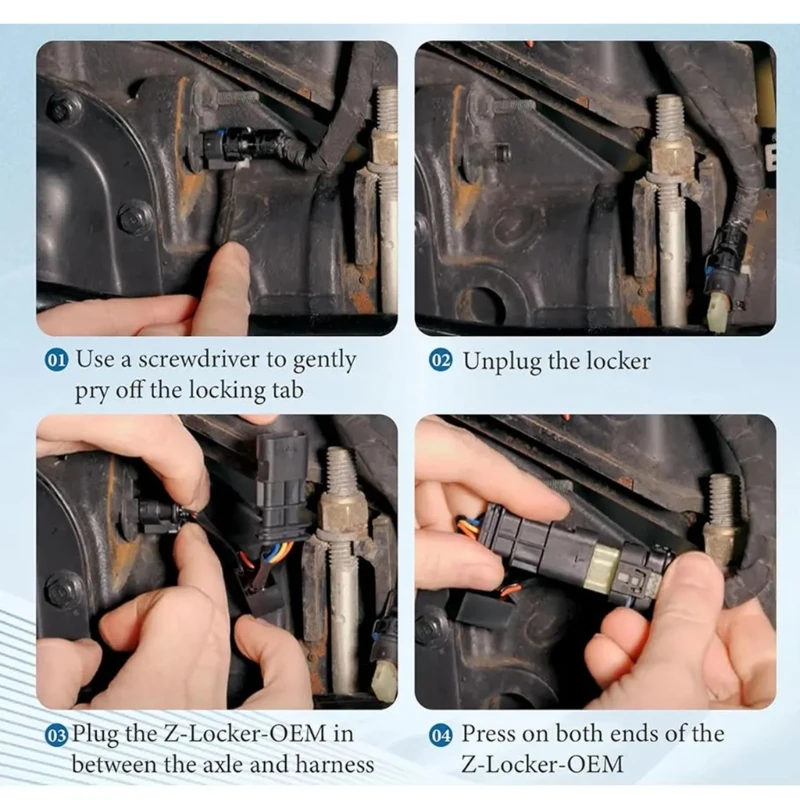 01 Use a screwdriver to gently pry off the locking tab

02 Unplug the locker

03 Plug the Z-Locker-OEM in between the axle and harness

04 Press on both ends of the Z-Locker-OEM