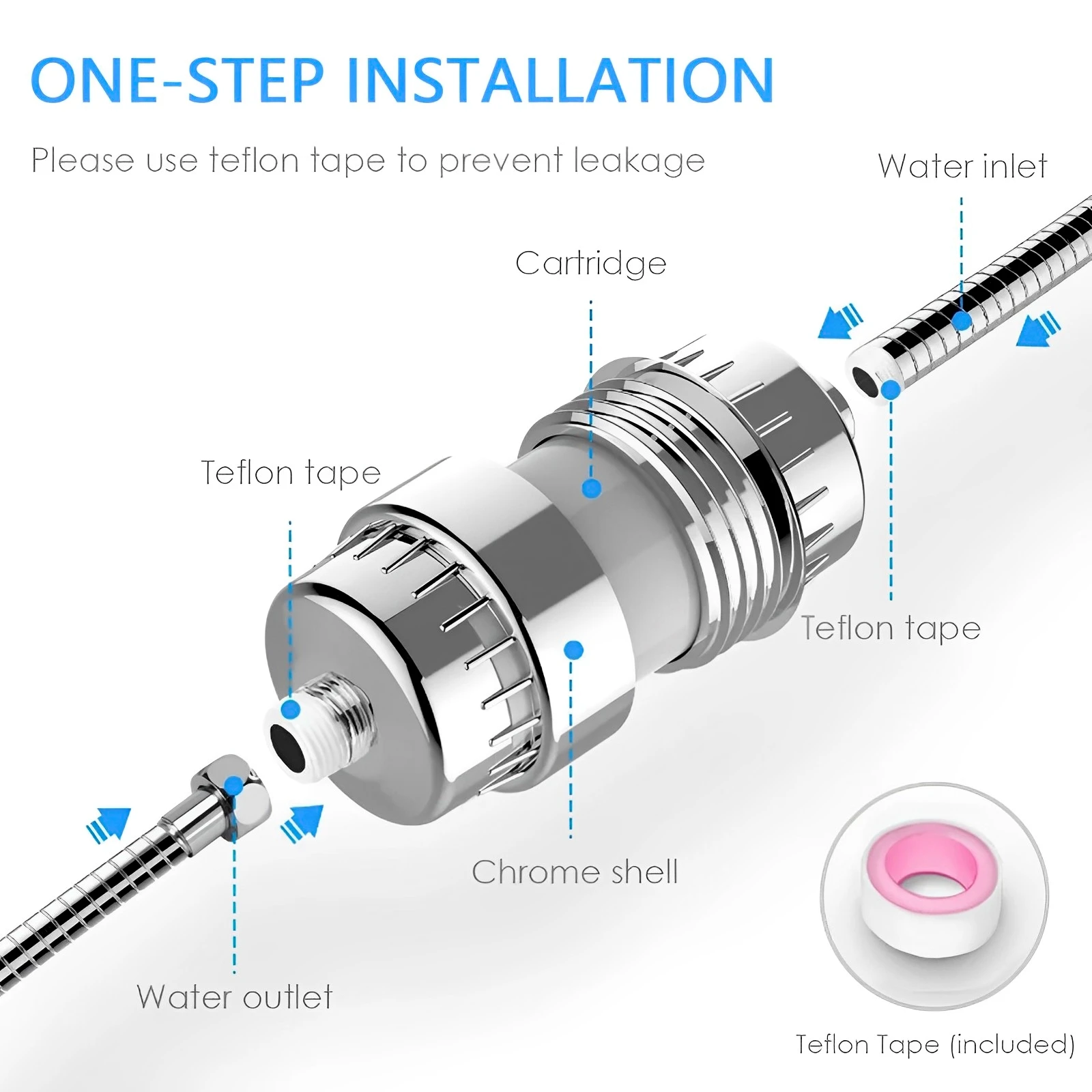 ONE-STEP INSTALLATION

Please use teflon tape to prevent leakage

Water inlet

Cartridge

Teflon tape

Teflon tape

Chrome shell

Water outlet

Teflon Tape (included)