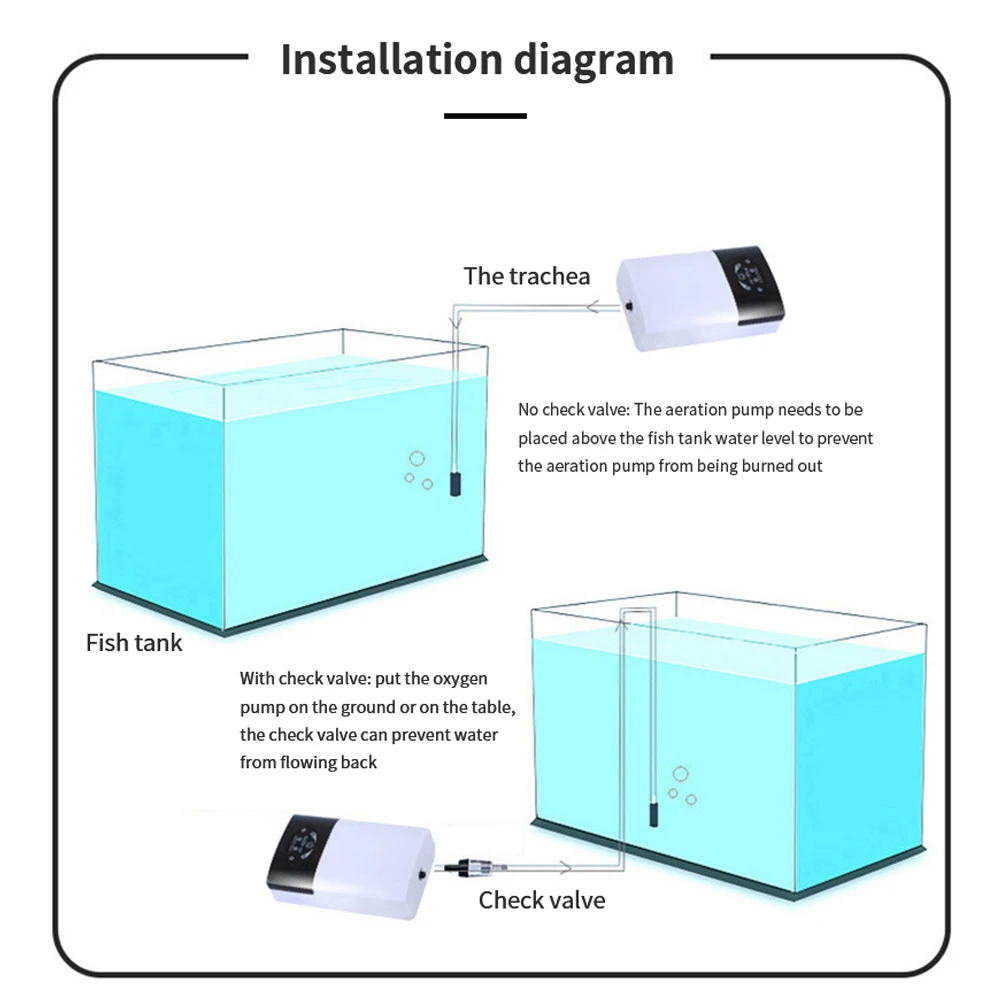 Installation diagram

The trachea

No check valve: The aeration pump needs to be placed above the fish tank water level to prevent the aeration pump from being burned out

Fish tank

With check valve: put the oxygen pump on the ground or on the table, the check valve can prevent water from flowing back

Check valve