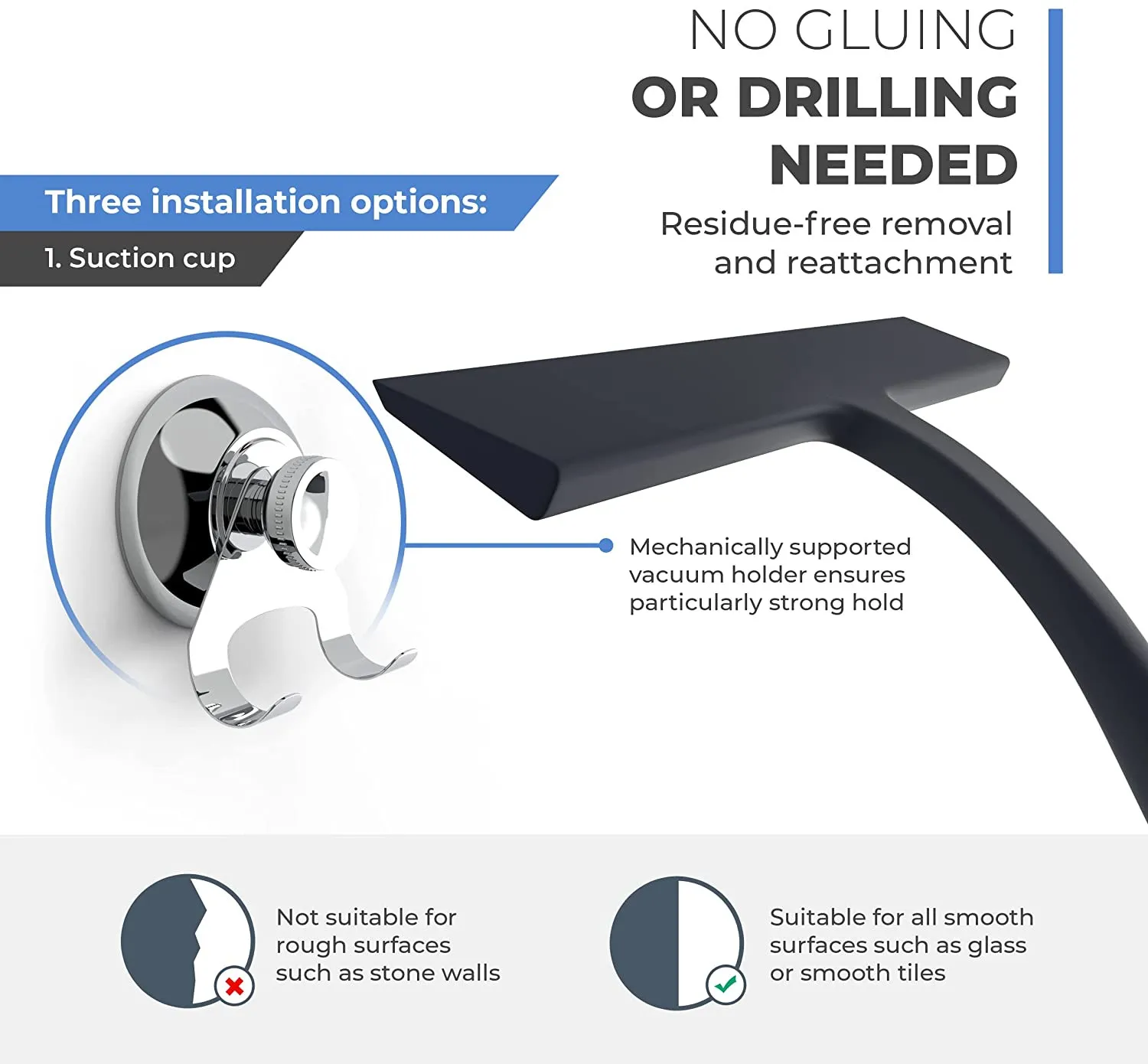 NO GLUING
OR DRILLING
NEEDED

Residue-free removal and reattachment

Three installation options:

1. Suction cup

Mechanically supported vacuum holder ensures particularly strong hold

Not suitable for rough surfaces such as stone walls

Suitable for all smooth surfaces such as glass or smooth tiles