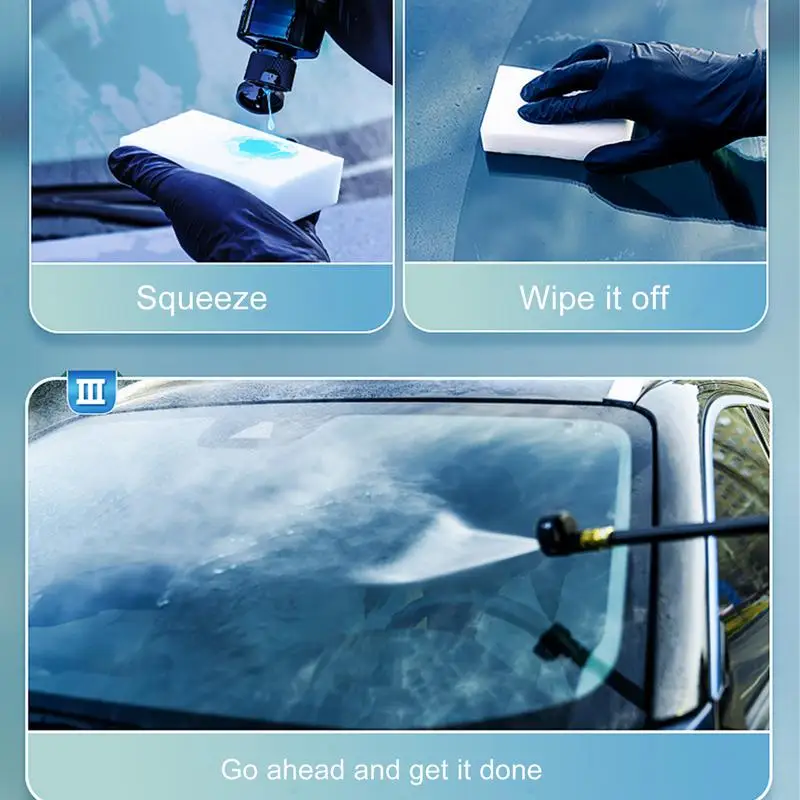 Squeeze

Wipe it off

III

Go ahead and get it done