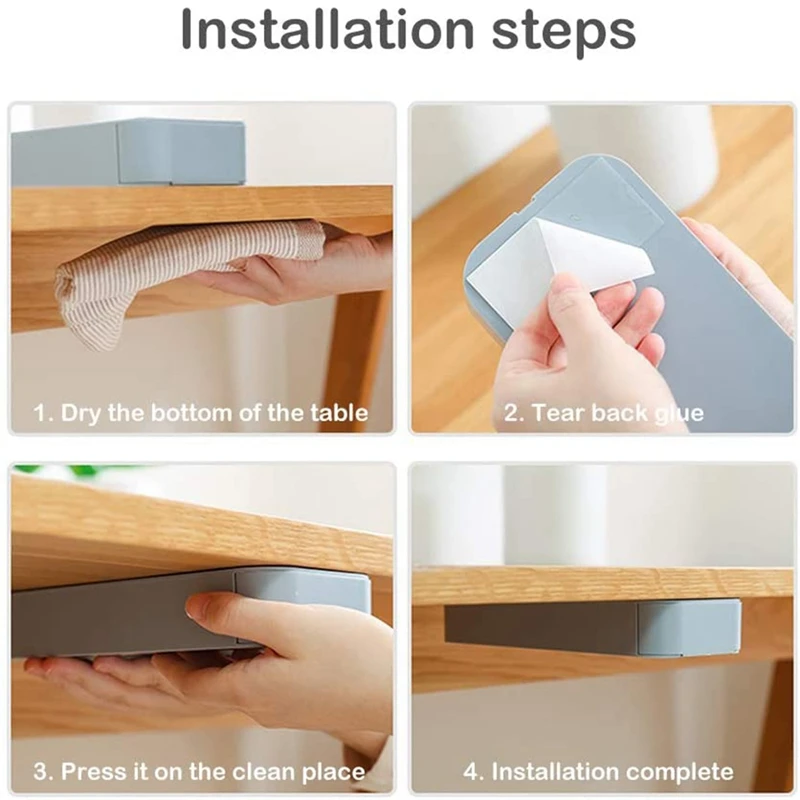 Installation steps

1. Dry the bottom of the table

2. Tear back glue

3. Press it on the clean place

4. Installation complete