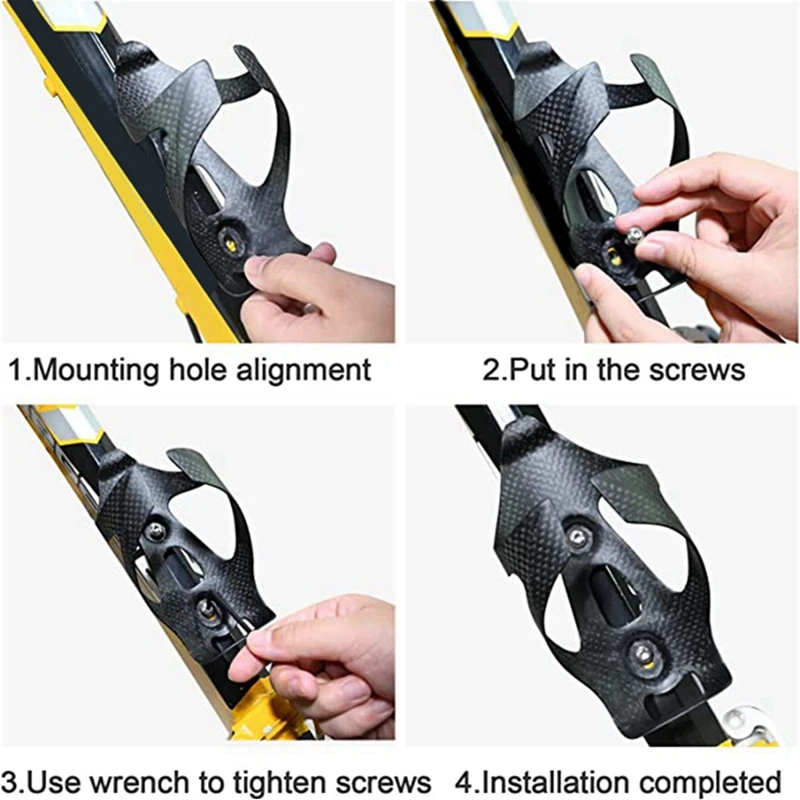 1.Mounting hole alignment

2.Put in the screws

3.Use wrench to tighten screws

4.Installation completed