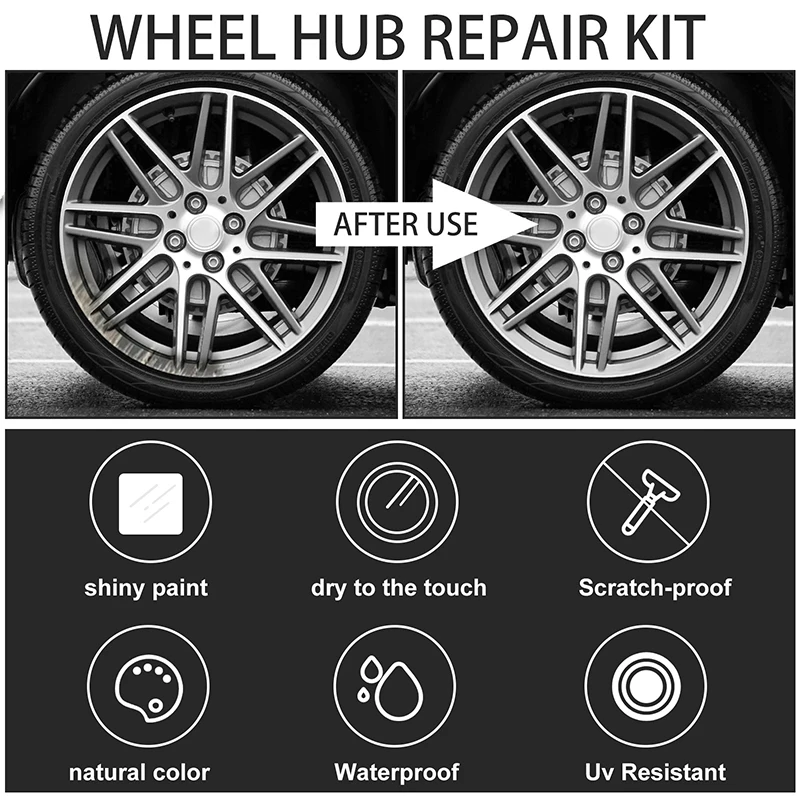 WHEEL HUB REPAIR KIT

AFTER USE

shiny paint

dry to the touch

Scratch-proof

natural color

Waterproof

Uv Resistant