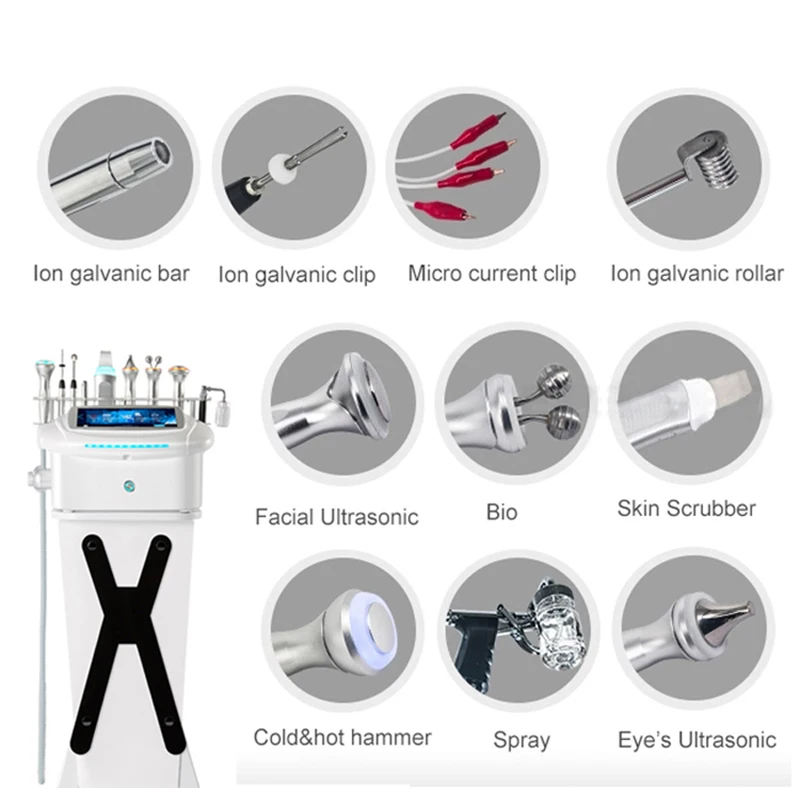 Ion galvanic bar
Ion galvanic clip
Micro current clip
Ion galvanic rollar

Facial Ultrasonic
Bio
Skin Scrubber

Cold&hot hammer
Spray
Eye's Ultrasonic