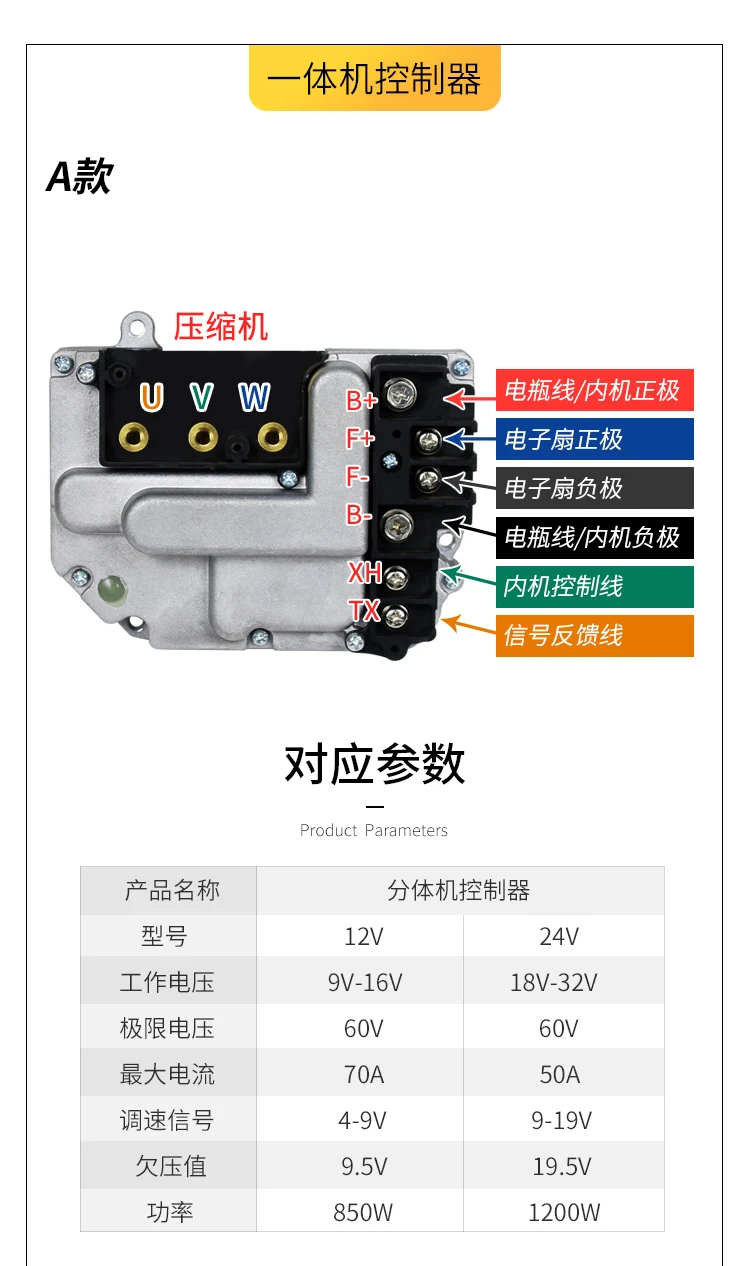 一体机控制器

A款

压缩机

U V W

B+
F+
F-
B-
XH
TX

电瓶线/内机正极
电子扇正极
电子扇负极
电瓶线/内机负极
内机控制线
信号反馈线

对应参数

Product Parameters

| 产品名称 | 分体机控制器 | |
|---|---|---|
| 型号 | 12V | 24V |
| 工作电压 | 9V-16V | 18V-32V |
| 极限电压 | 60V | 60V |
| 最大电流 | 70A | 50A |
| 调速信号 | 4-9V | 9-19V |
| 欠压值 | 9.5V | 19.5V |
| 功率 | 850W | 1200W |