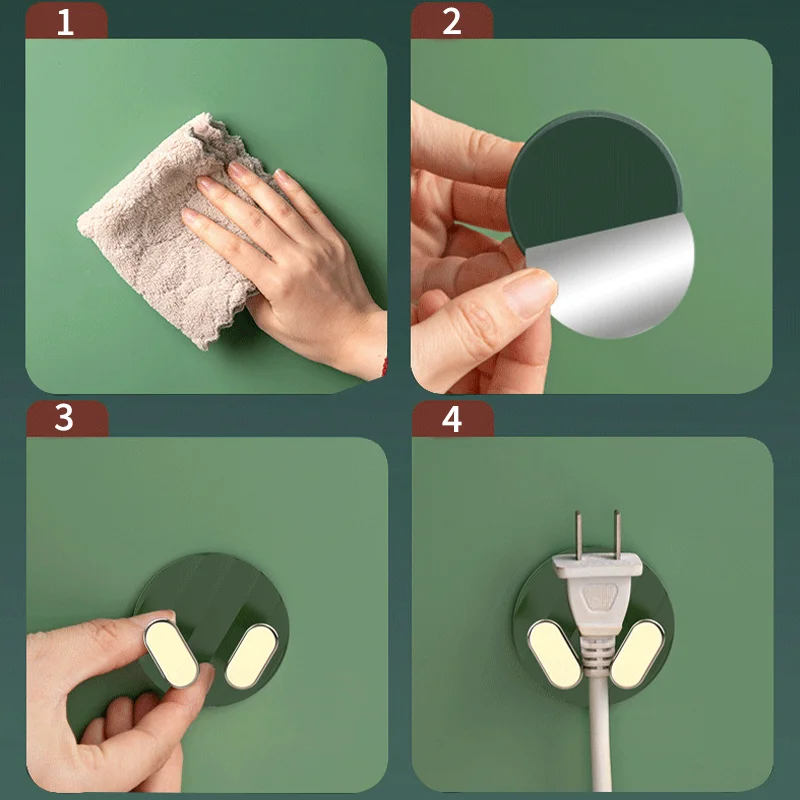 1

2

3

4