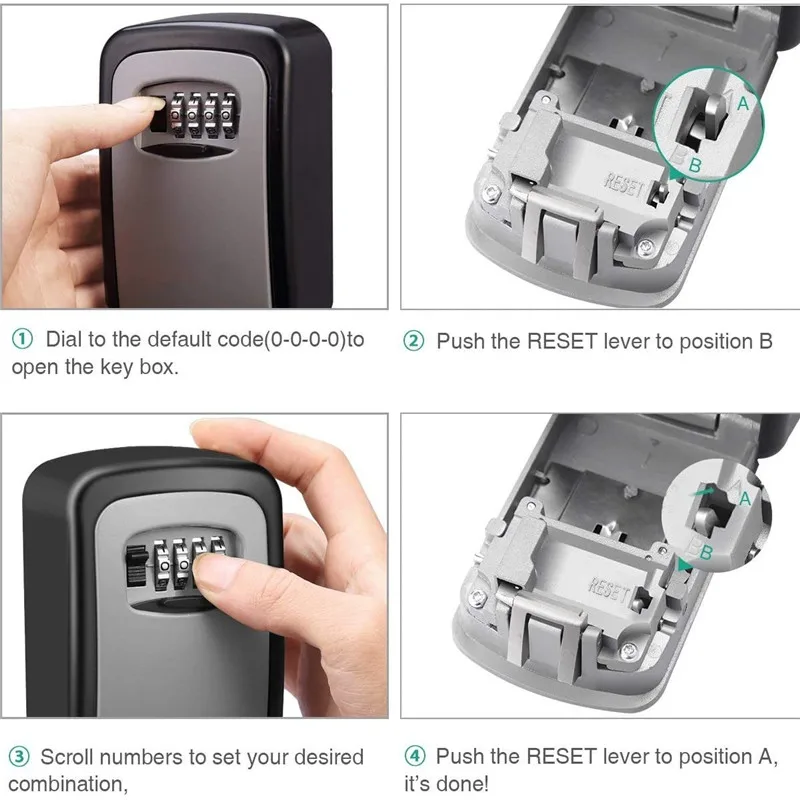 A

B

RESET

① Dial to the default code(0-0-0-0)to open the key box.

② Push the RESET lever to position B

A

B

RESET

③ Scroll numbers to set your desired combination,

④ Push the RESET lever to position A, it's done!