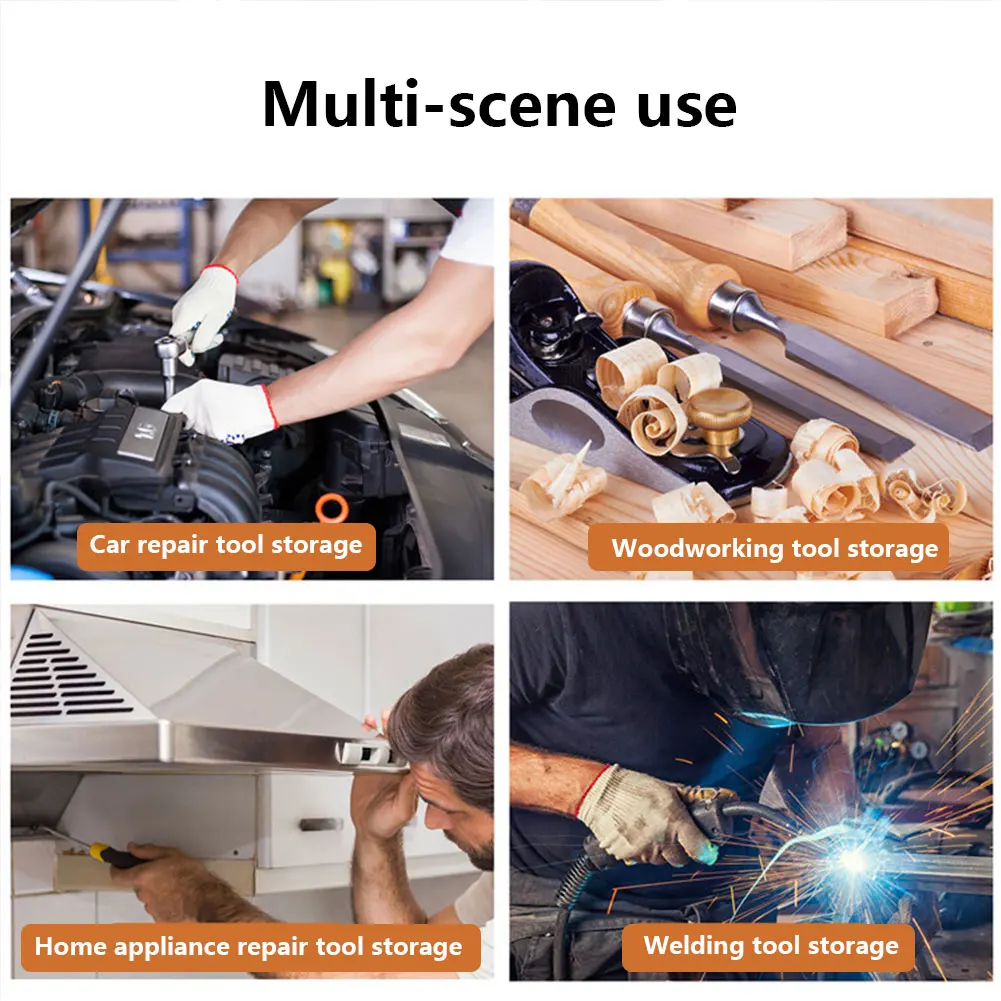 Multi-scene use

Car repair tool storage

Woodworking tool storage

Home appliance repair tool storage

Welding tool storage