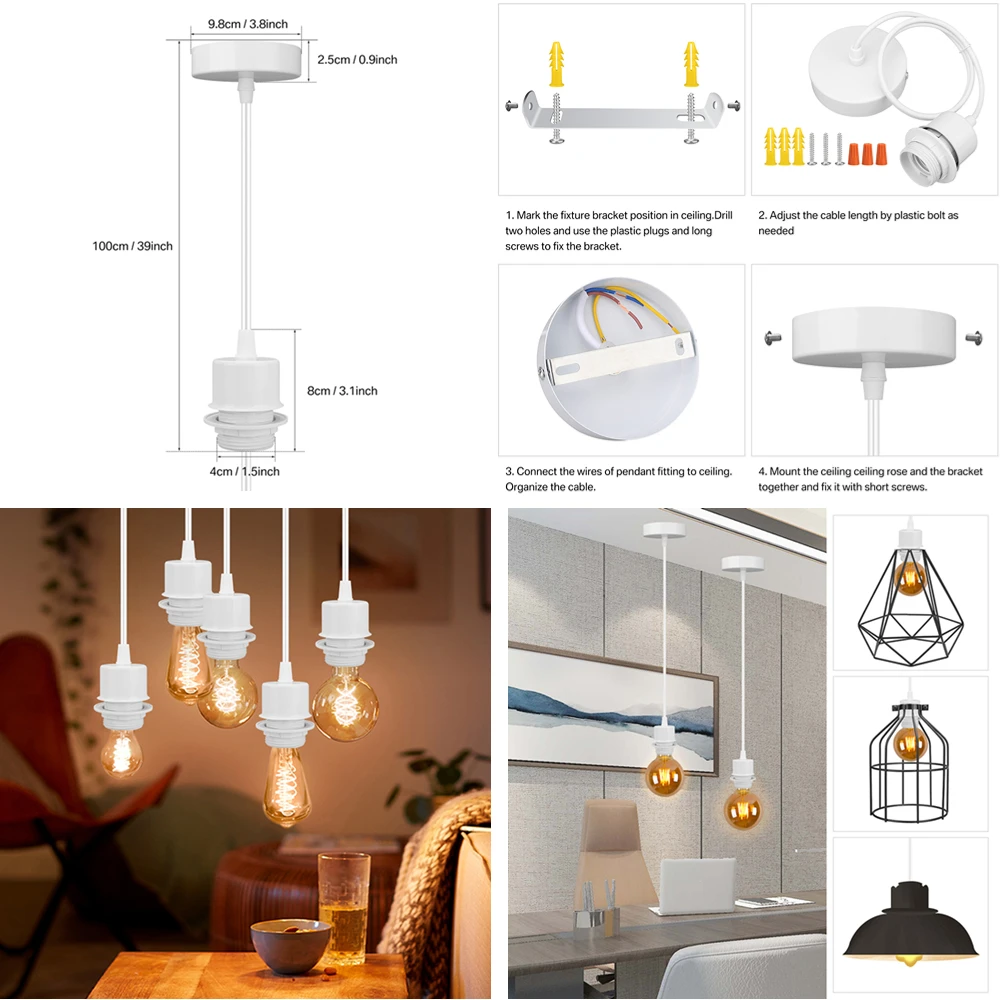 9.8cm / 3.8inch

2.5cm / 0.9inch

100cm / 39inch

8cm / 3.1inch

4cm / 1.5inch

1. Mark the fixture bracket position in ceiling.Drill two holes and use the plastic plugs and long screws to fix the bracket.

2. Adjust the cable length by plastic bolt as needed

3. Connect the wires of pendant fitting to ceiling. Organize the cable.

4. Mount the ceiling ceiling rose and the bracket together and fix it with short screws.