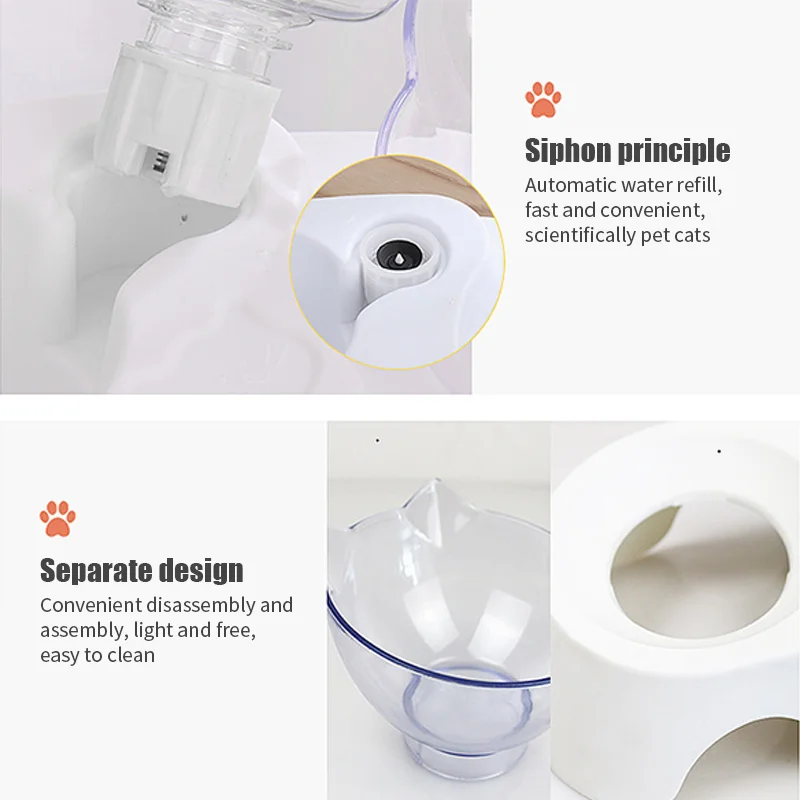 Siphon principle

Automatic water refill, fast and convenient, scientifically pet cats

Separate design

Convenient disassembly and assembly, light and free, easy to clean