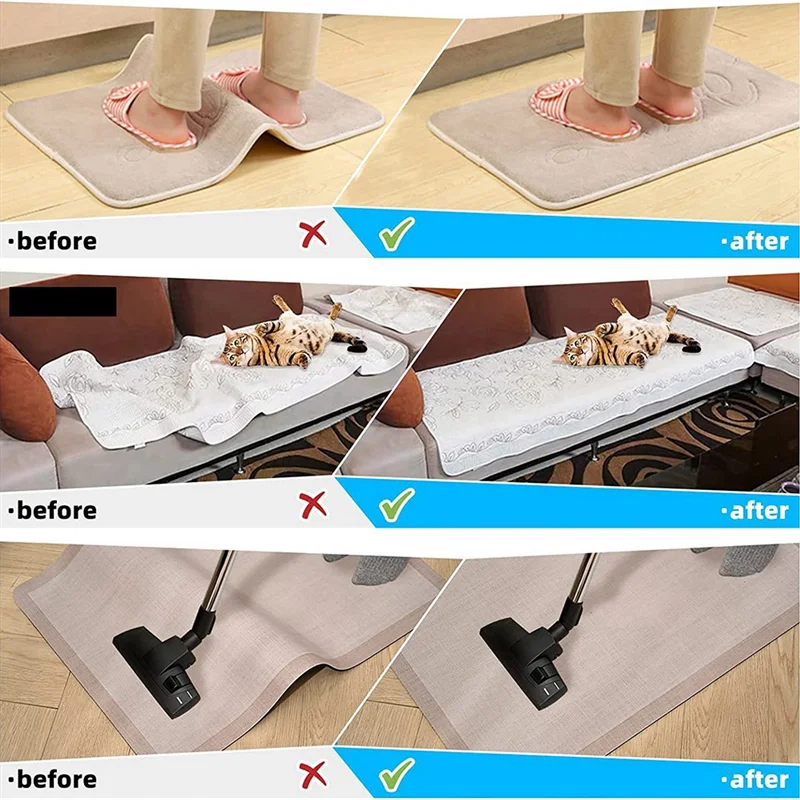 ·before

·after

·before

·after

·before

·after