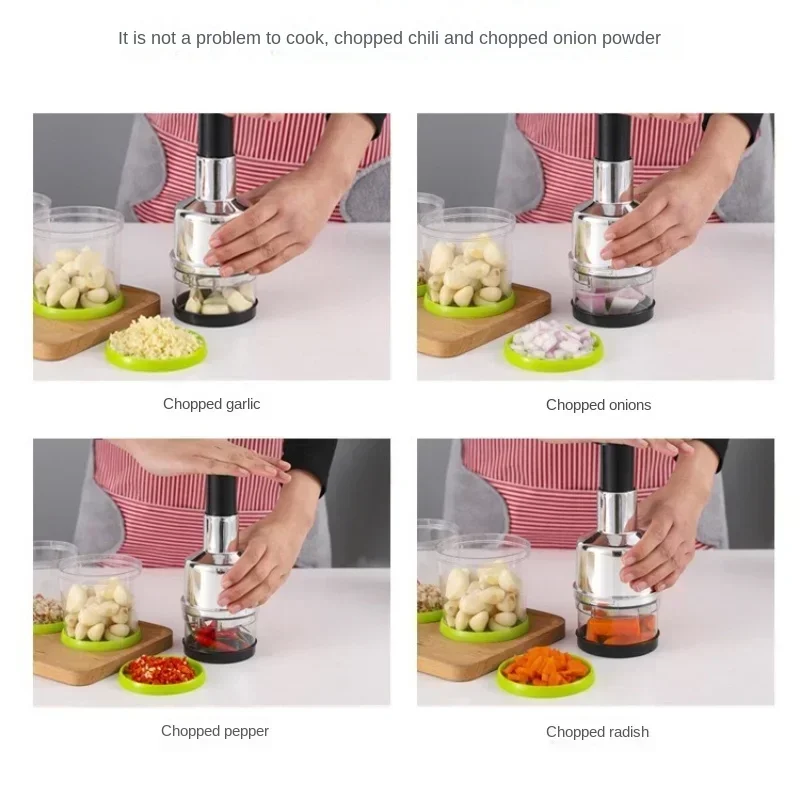 It is not a problem to cook, chopped chili and chopped onion powder

Chopped garlic

Chopped onions

Chopped pepper

Chopped radish