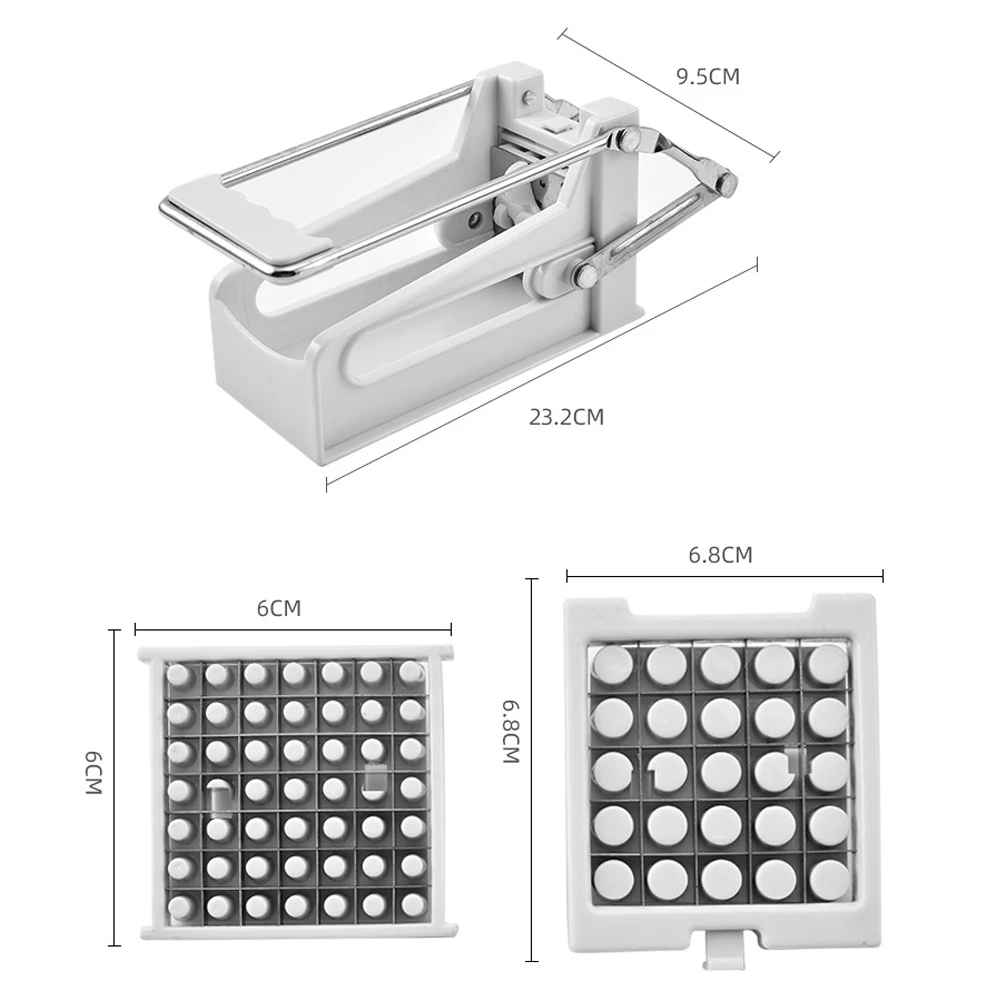 9.5CM

23.2CM

6CM

6CM

6.8CM

6.8CM