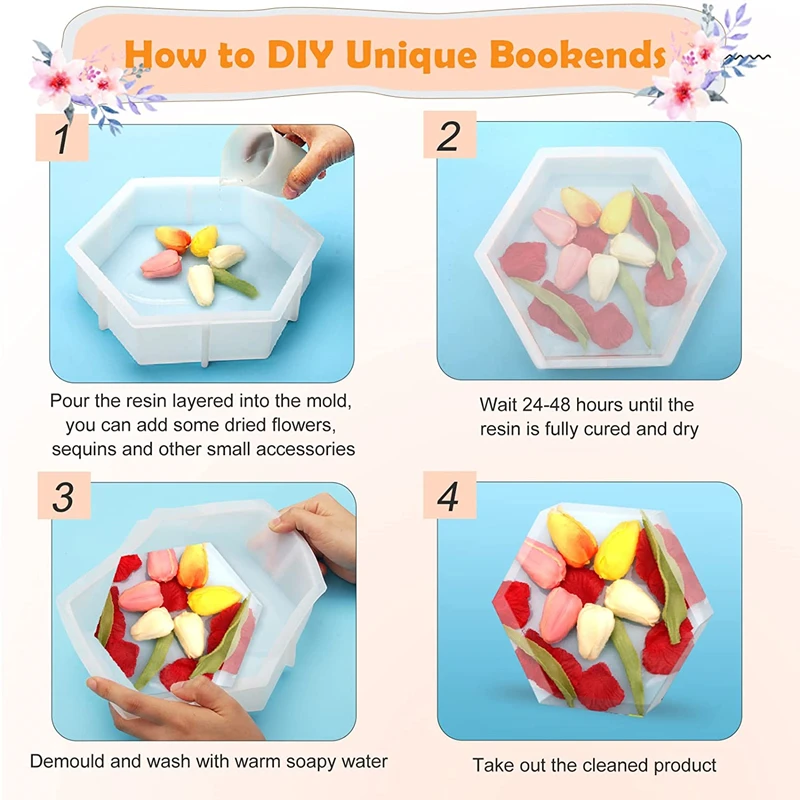 How to DIY Unique Bookends

1

Pour the resin layered into the mold, you can add some dried flowers, sequins and other small accessories

2

Wait 24-48 hours until the resin is fully cured and dry

3

Demould and wash with warm soapy water

4

Take out the cleaned product