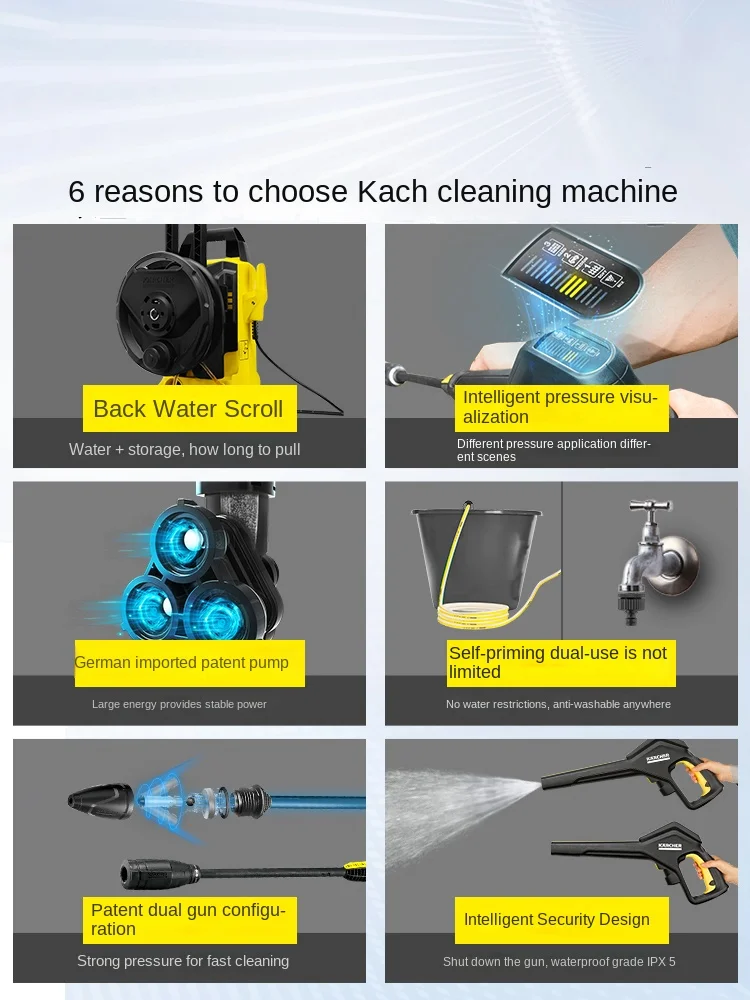 6 reasons to choose Kach cleaning machine

Back Water Scroll

Water + storage, how long to pull

Intelligent pressure visualization

Different pressure application different scenes

German imported patent pump

Large energy provides stable power

Self-priming dual-use is not limited

No water restrictions, anti-washable anywhere

Patent dual gun configuration

Strong pressure for fast cleaning

KÄRCHER

KÄRCHER

Intelligent Security Design

Shut down the gun, waterproof grade IPX 5