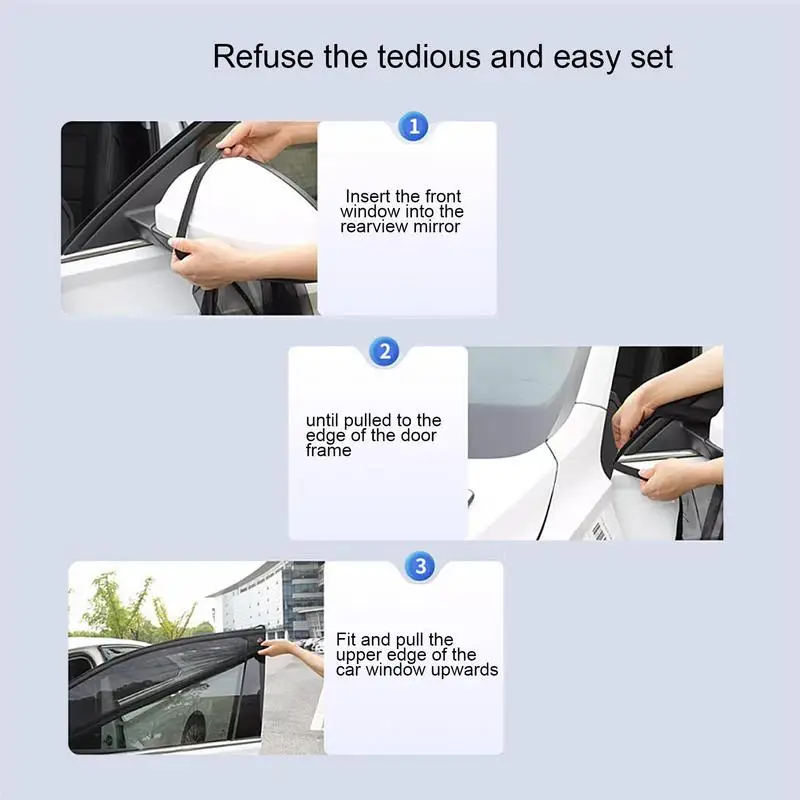 Refuse the tedious and easy set

1

Insert the front window into the rearview mirror

2

until pulled to the edge of the door frame

3

Fit and pull the upper edge of the car window upwards