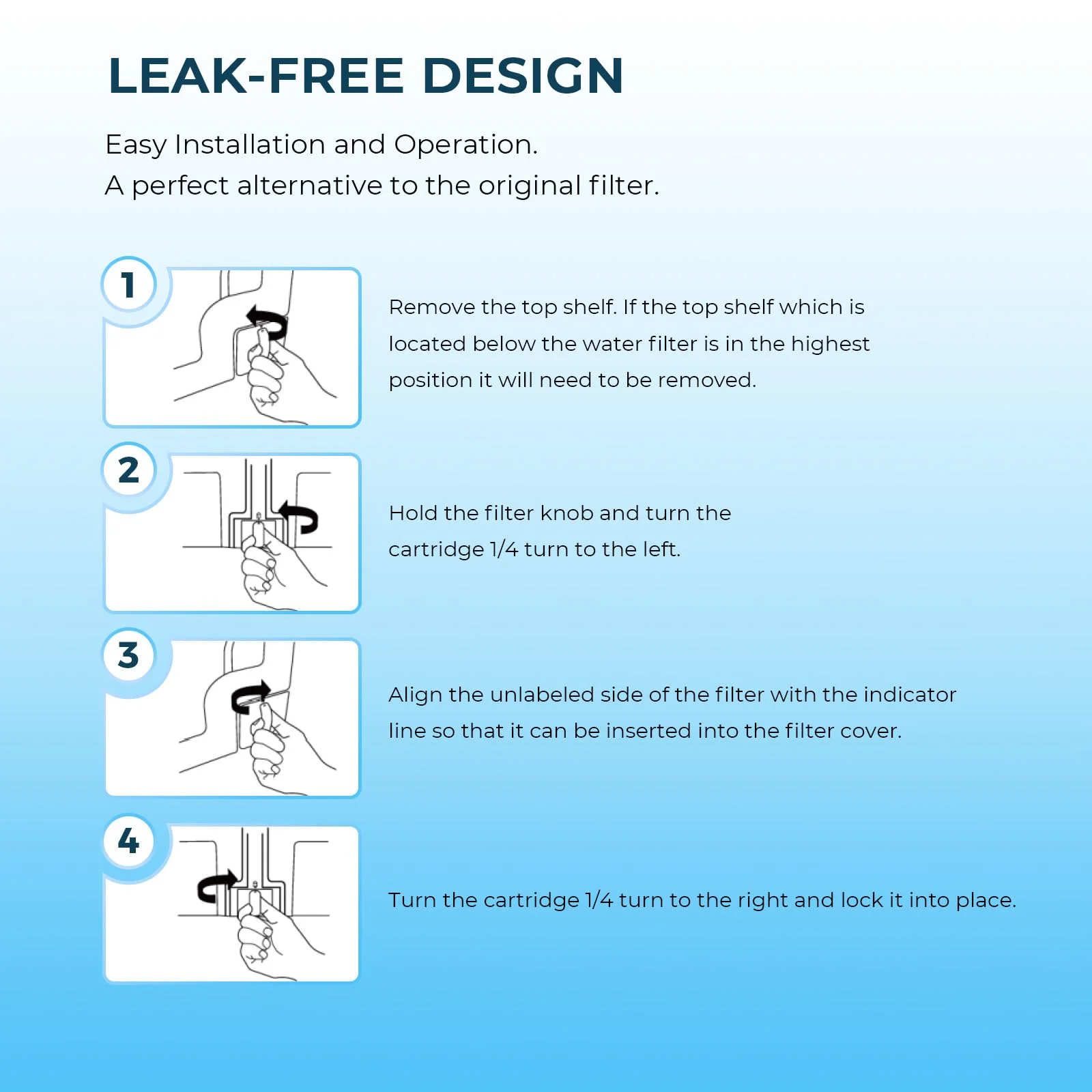 LEAK-FREE DESIGN

Easy Installation and Operation.
A perfect alternative to the original filter.

1

Remove the top shelf. If the top shelf which is located below the water filter is in the highest position it will need to be removed.

2

Hold the filter knob and turn the cartridge 1/4 turn to the left.

3

Align the unlabeled side of the filter with the indicator line so that it can be inserted into the filter cover.

4

Turn the cartridge 1/4 turn to the right and lock it into place.