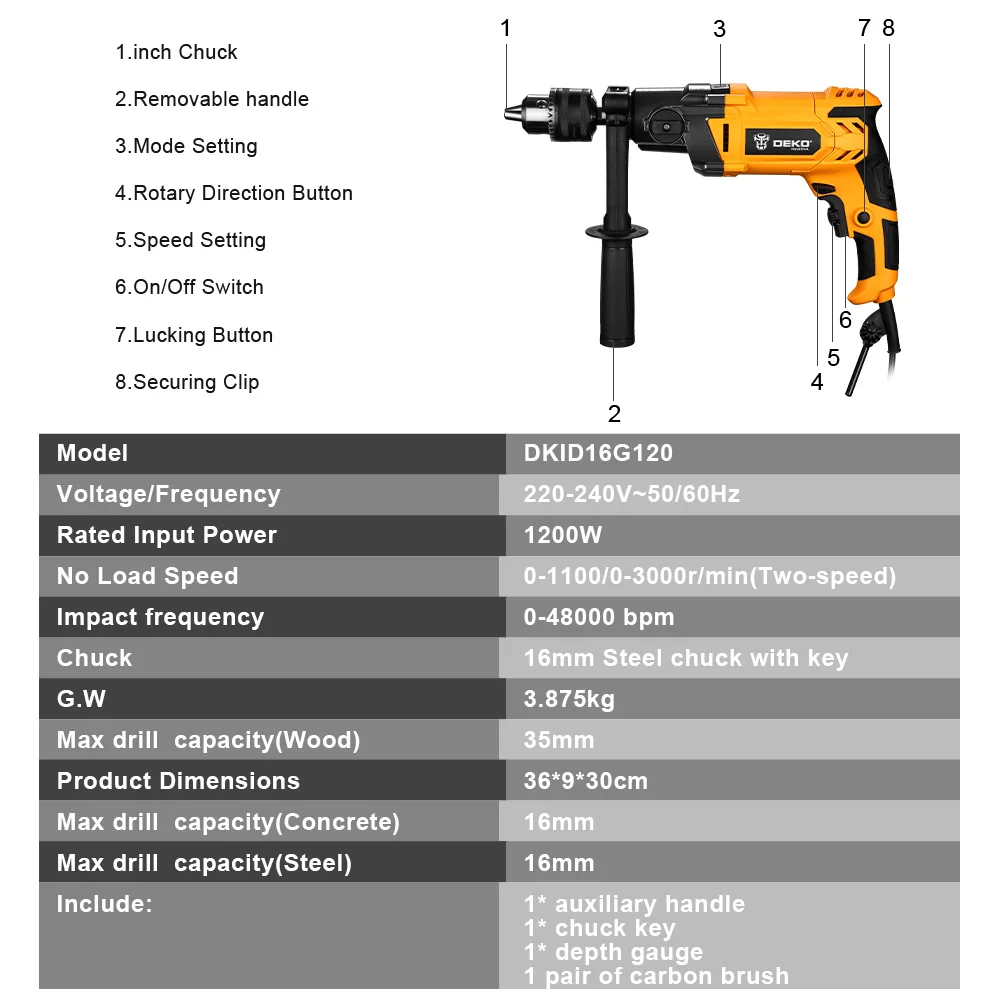 1.inch Chuck

2.Removable handle

3.Mode Setting

4.Rotary Direction Button

5.Speed Setting

6.On/Off Switch

7.Lucking Button

8.Securing Clip

1 3 7 8

DEKO

6
5
4

2

| Model | DKID16G120 |
|---|---|
| Voltage/Frequency | 220-240V~50/60Hz |
| Rated Input Power | 1200W |
| No Load Speed | 0-1100/0-3000r/min(Two-speed) |
| Impact frequency | 0-48000 bpm |
| Chuck | 16mm Steel chuck with key |
| G.W | 3.875kg |
| Max drill capacity(Wood) | 35mm |
| Product Dimensions | 36*9*30cm |
| Max drill capacity(Concrete) | 16mm |
| Max drill capacity(Steel) | 16mm |
| Include: | 1* auxiliary handle 1* chuck key 1* depth gauge 1 pair of carbon brush |