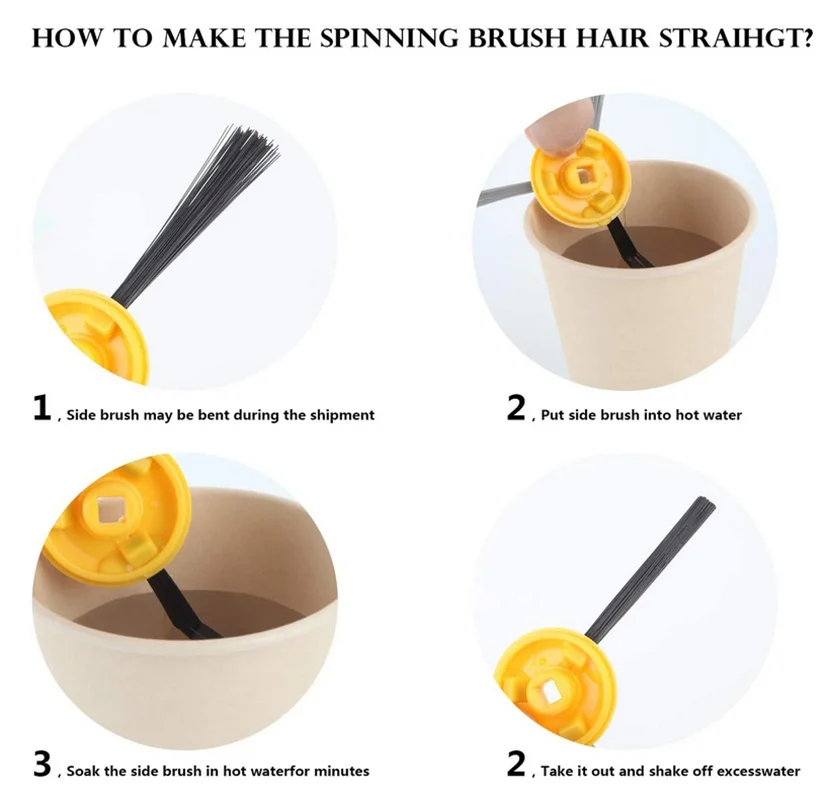 HOW TO MAKE THE SPINNING BRUSH HAIR STRAIHGT?

1 , Side brush may be bent during the shipment

2 , Put side brush into hot water

3 , Soak the side brush in hot waterfor minutes

2 , Take it out and shake off excesswater