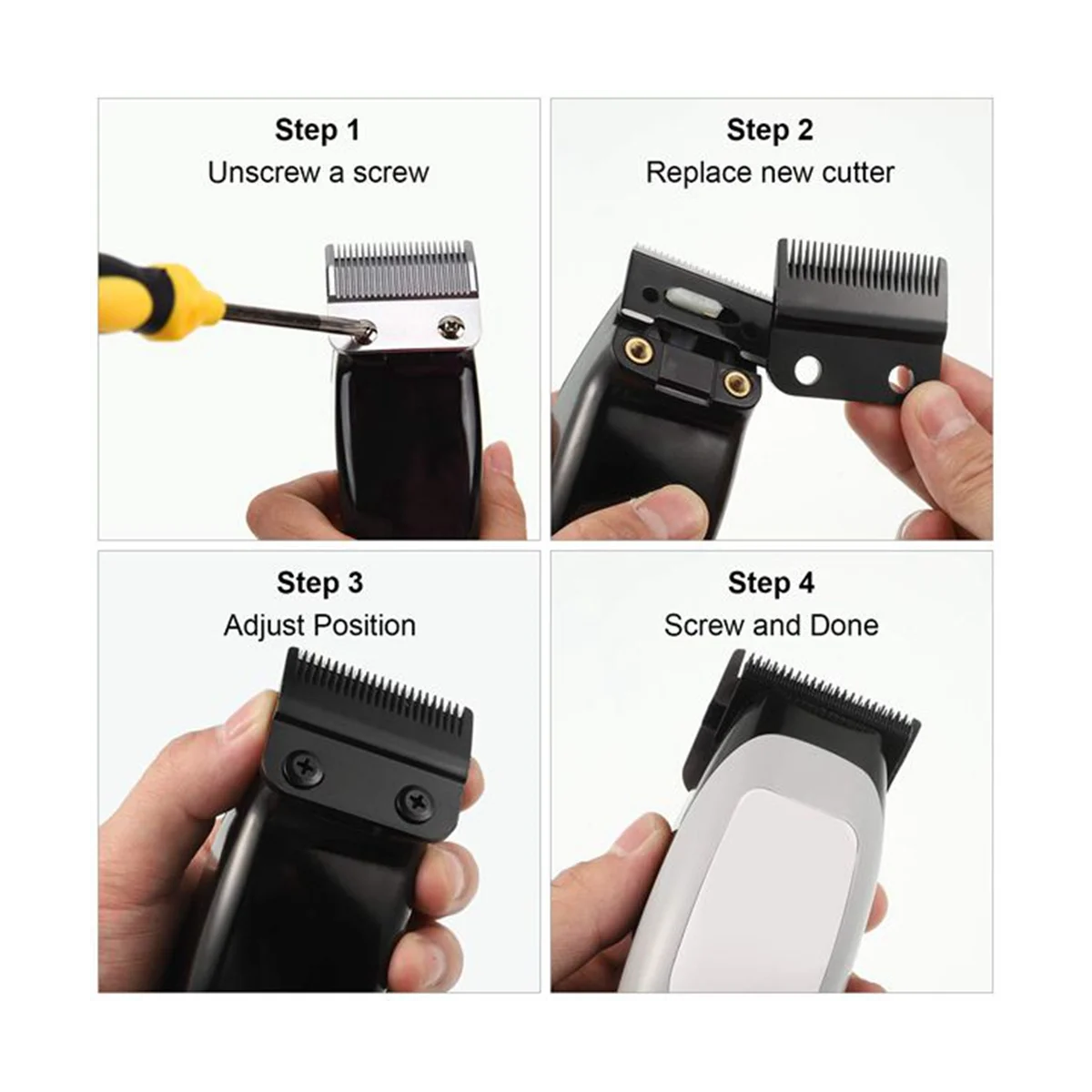 Step 1
Unscrew a screw

Step 2
Replace new cutter

Step 3
Adjust Position

Step 4
Screw and Done