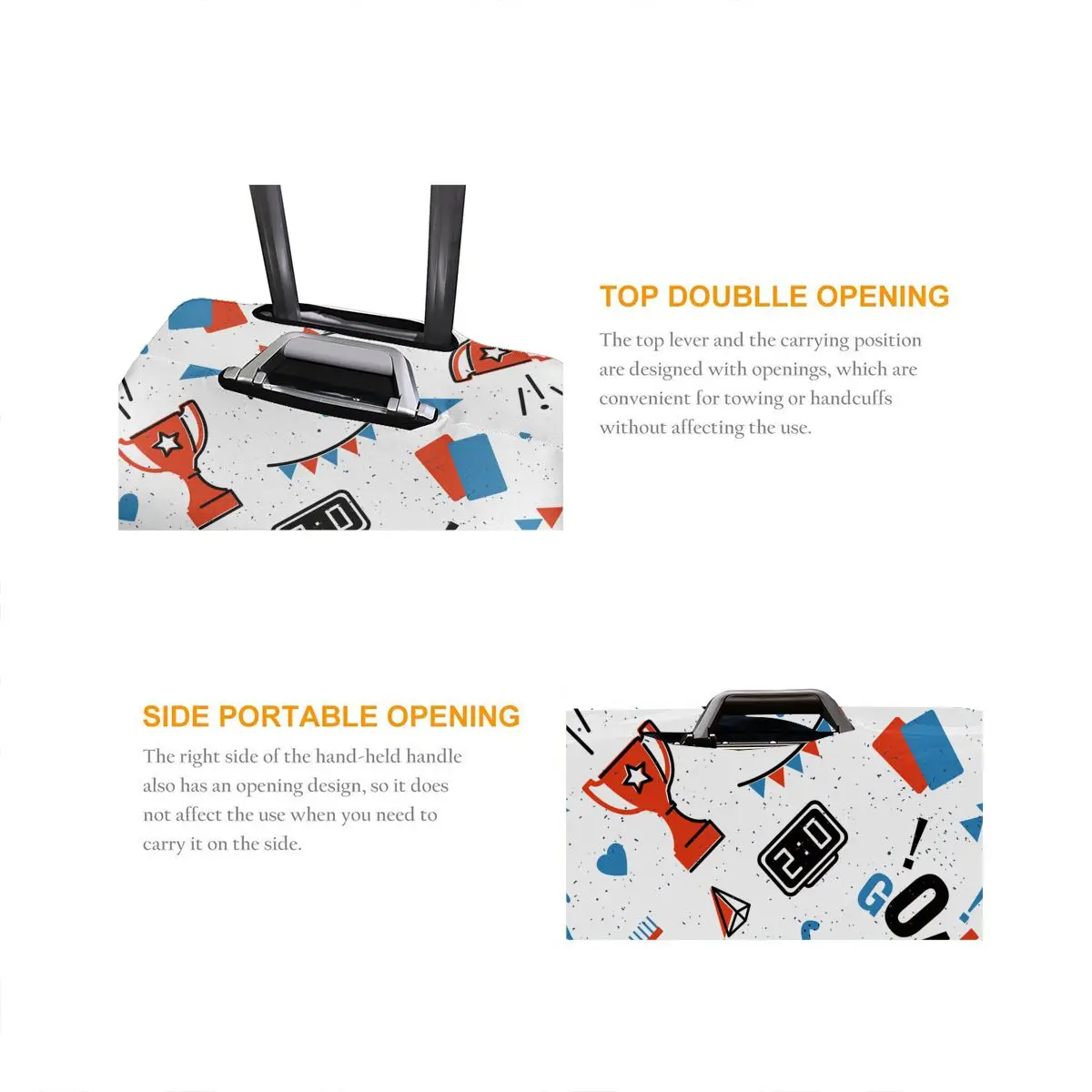 TOP DOUBLLE OPENING

The top lever and the carrying position are designed with openings, which are convenient for towing or handcuffs without affecting the use.

SIDE PORTABLE OPENING

The right side of the hand-held handle also has an opening design, so it does not affect the use when you need to carry it on the side.

2:0

GO!