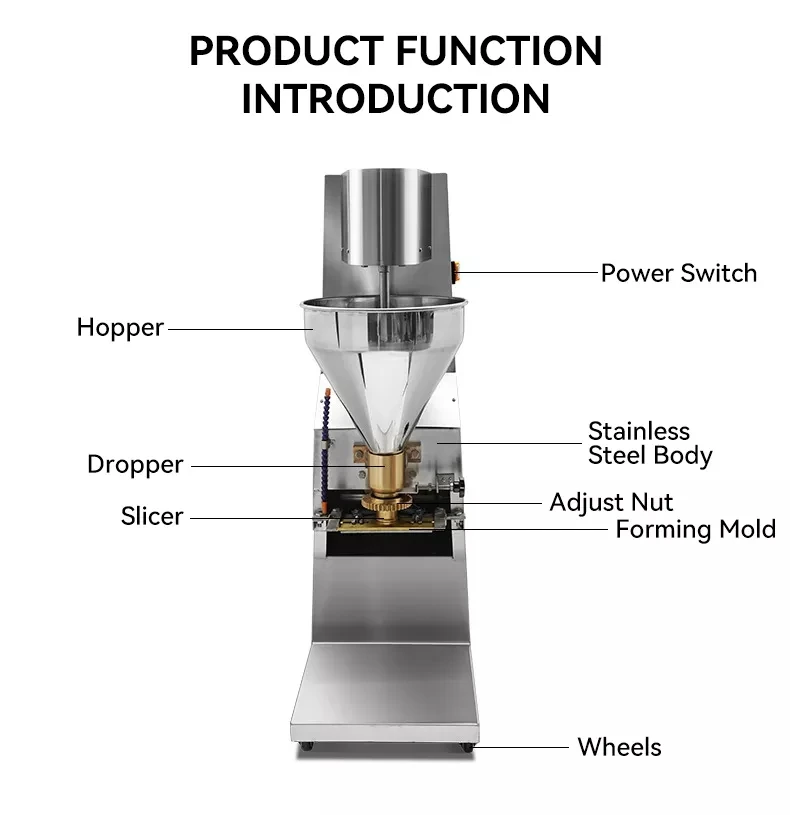 PRODUCT FUNCTION INTRODUCTION

Power Switch

Hopper

Stainless Steel Body

Dropper

Adjust Nut

Slicer

Forming Mold

Wheels