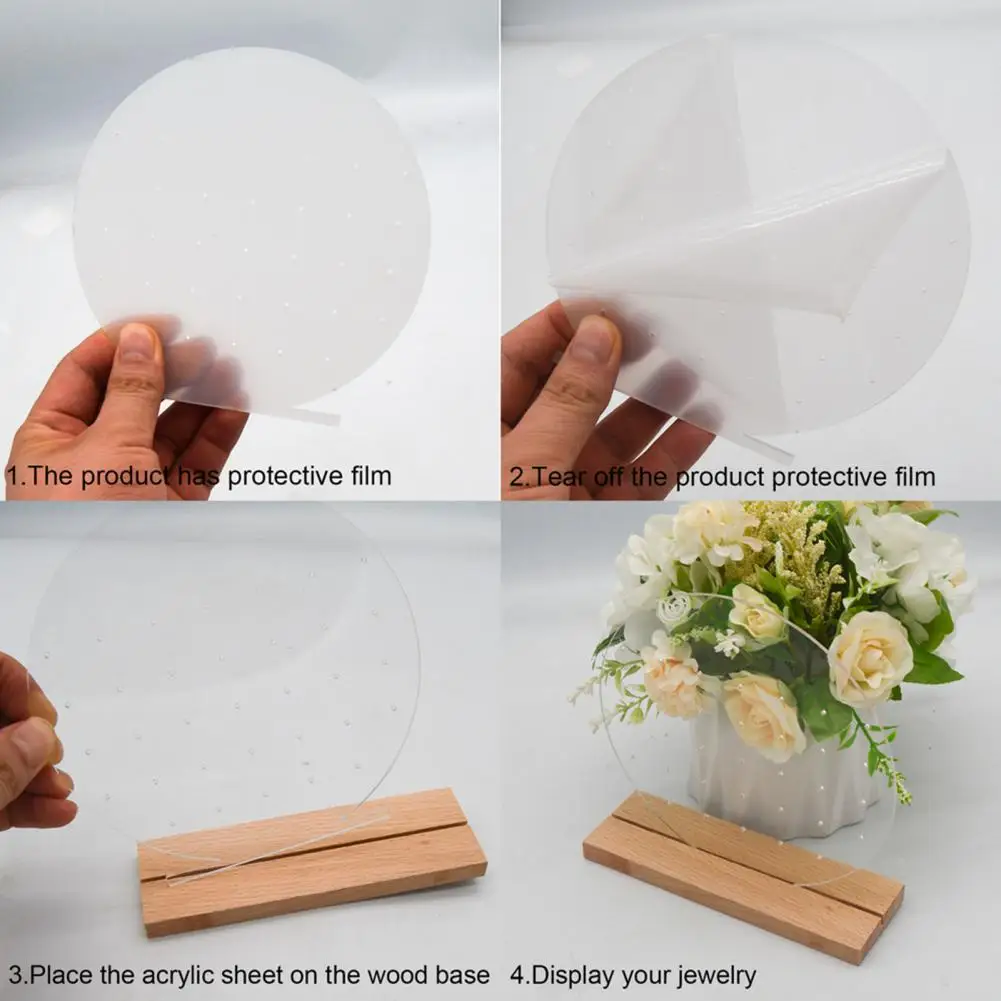 1.The product has protective film

2.Tear off the product protective film

3.Place the acrylic sheet on the wood base

4.Display your jewelry