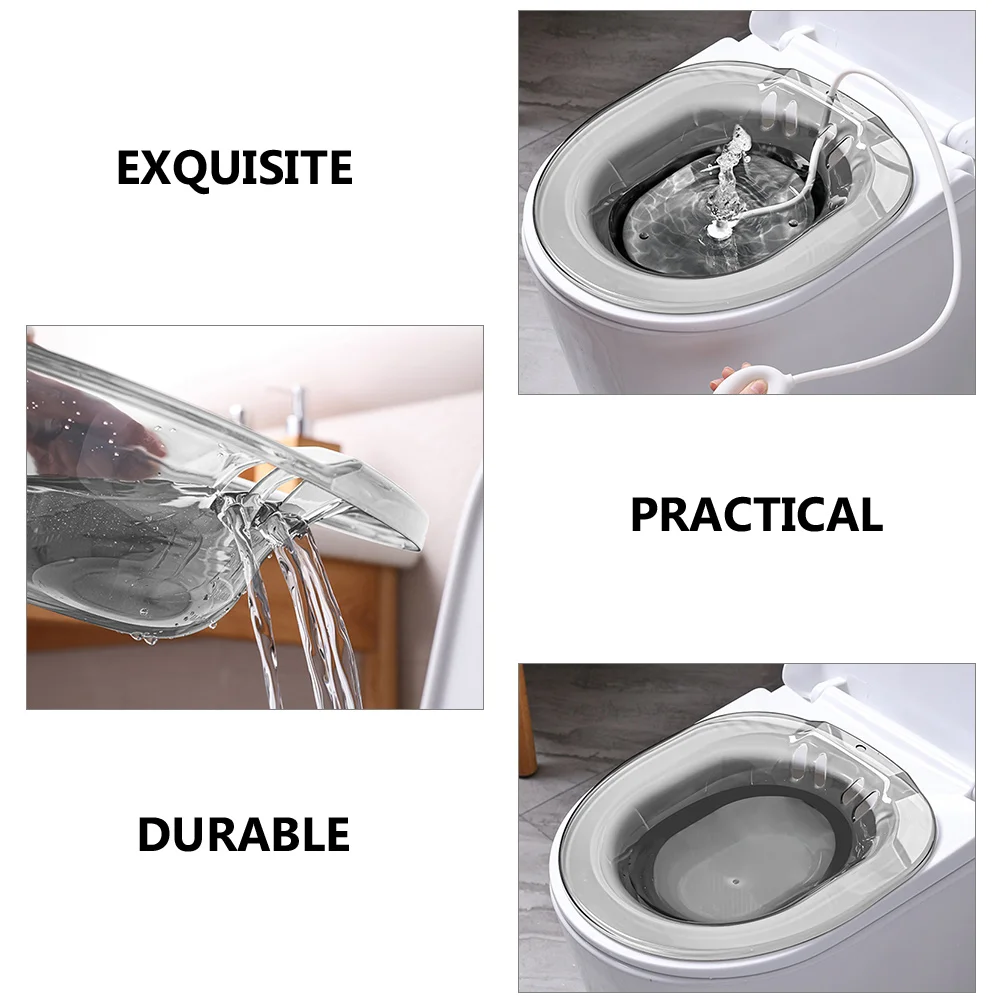 EXQUISITE

PRACTICAL

DURABLE