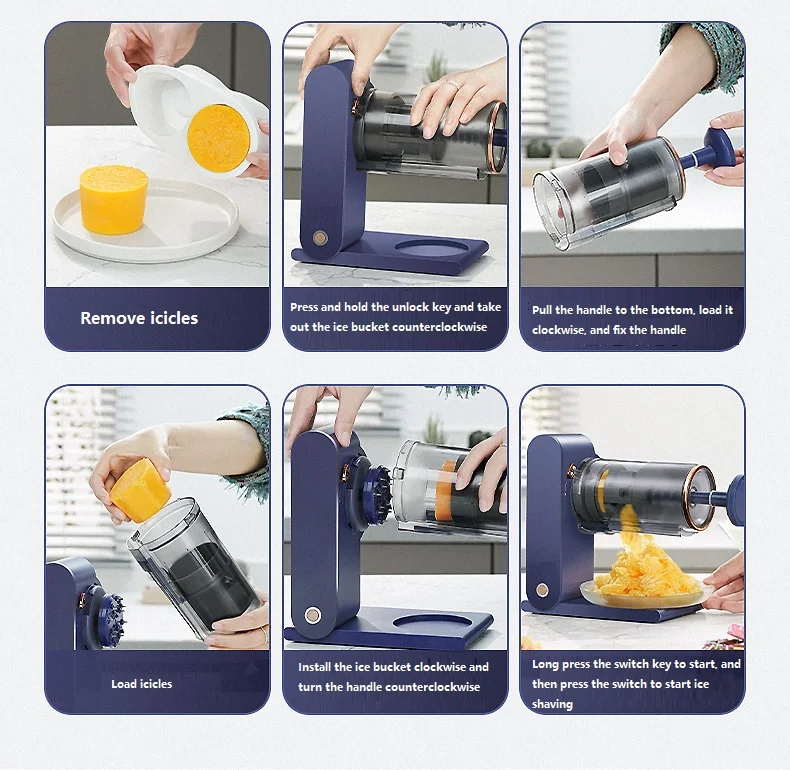 Remove icicles

Press and hold the unlock key and take out the ice bucket counterclockwise

Pull the handle to the bottom, load it clockwise, and fix the handle

Load icicles

Install the ice bucket clockwise and turn the handle counterclockwise

Long press the switch key to start, and then press the switch to start ice shaving