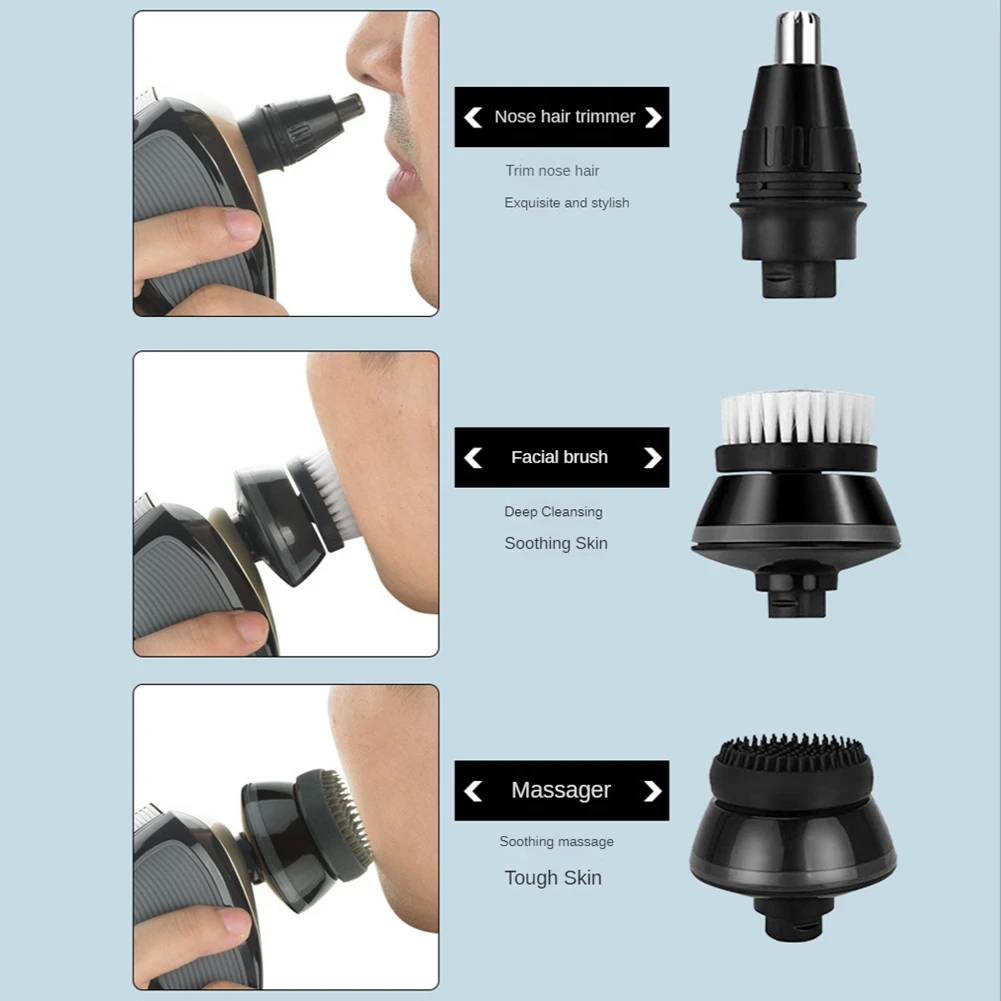 Nose hair trimmer

Trim nose hair

Exquisite and stylish

Facial brush

Deep Cleansing

Soothing Skin

Massager

Soothing massage

Tough Skin