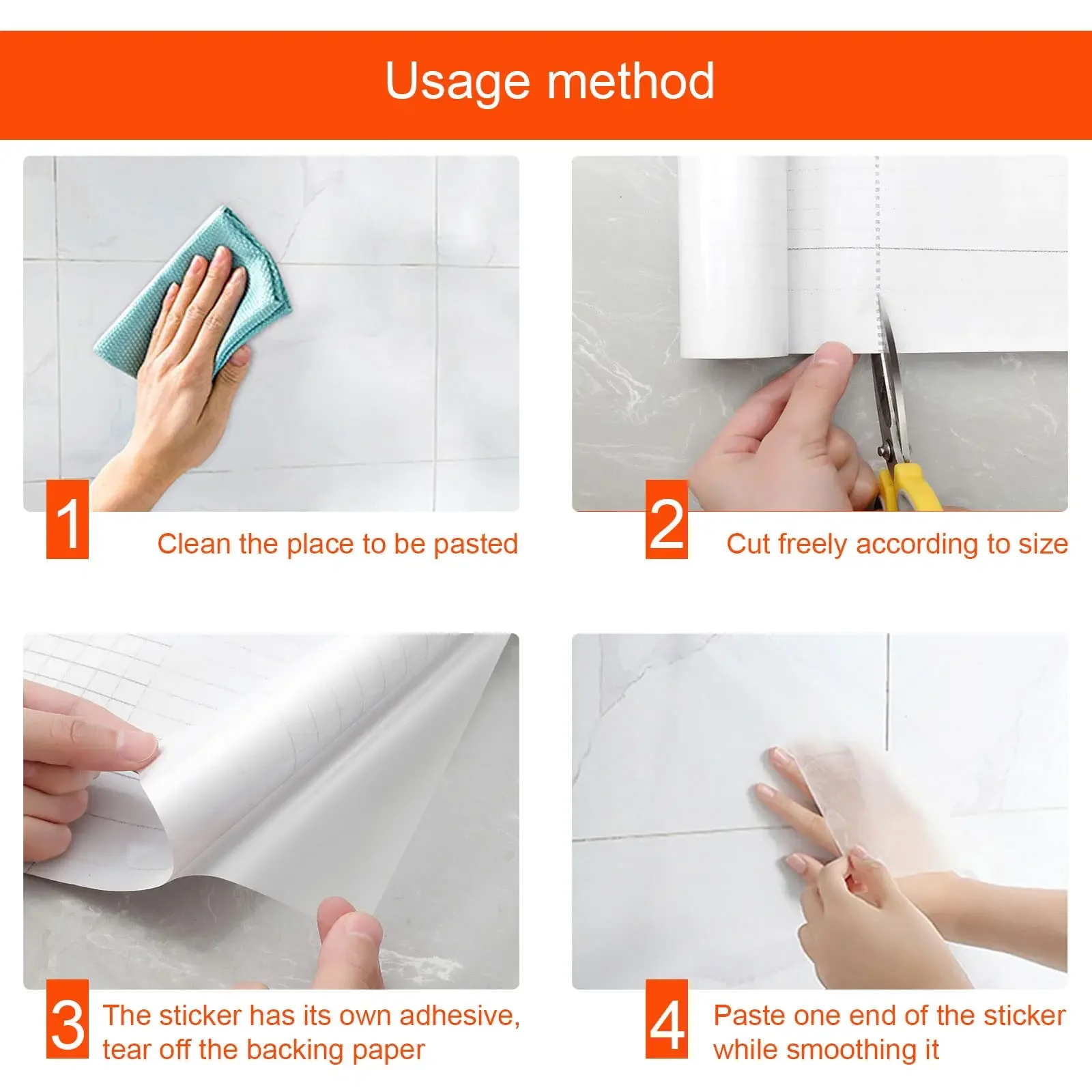 Usage method

1 Clean the place to be pasted

2 Cut freely according to size

3 The sticker has its own adhesive, tear off the backing paper

4 Paste one end of the sticker while smoothing it