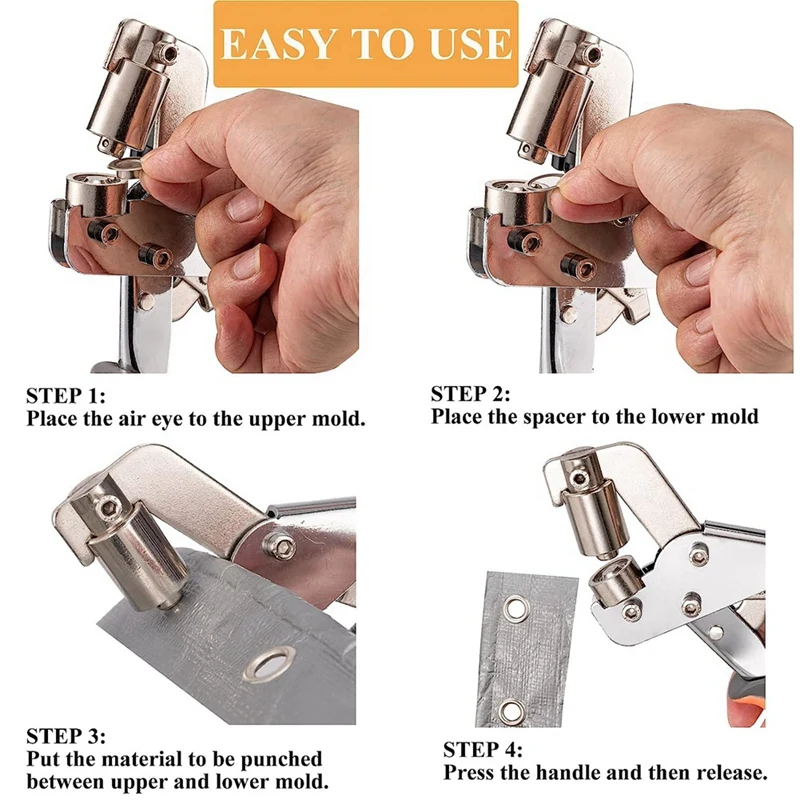 EASY TO USE

STEP 1:
Place the air eye to the upper mold.

STEP 2:
Place the spacer to the lower mold

STEP 3:
Put the material to be punched between upper and lower mold.

STEP 4:
Press the handle and then release.