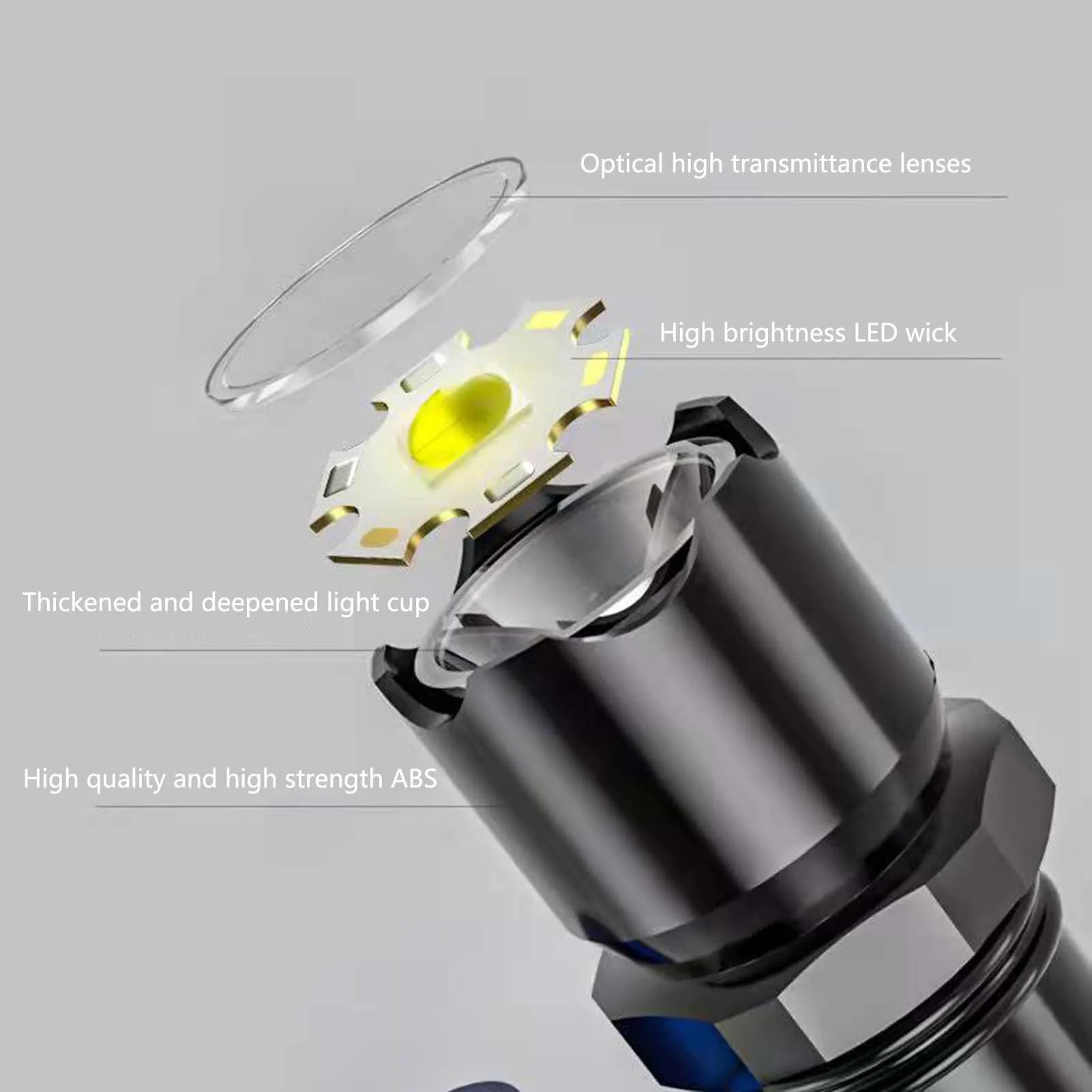 Optical high transmittance lenses

High brightness LED wick

Thickened and deepened light cup

High quality and high strength ABS