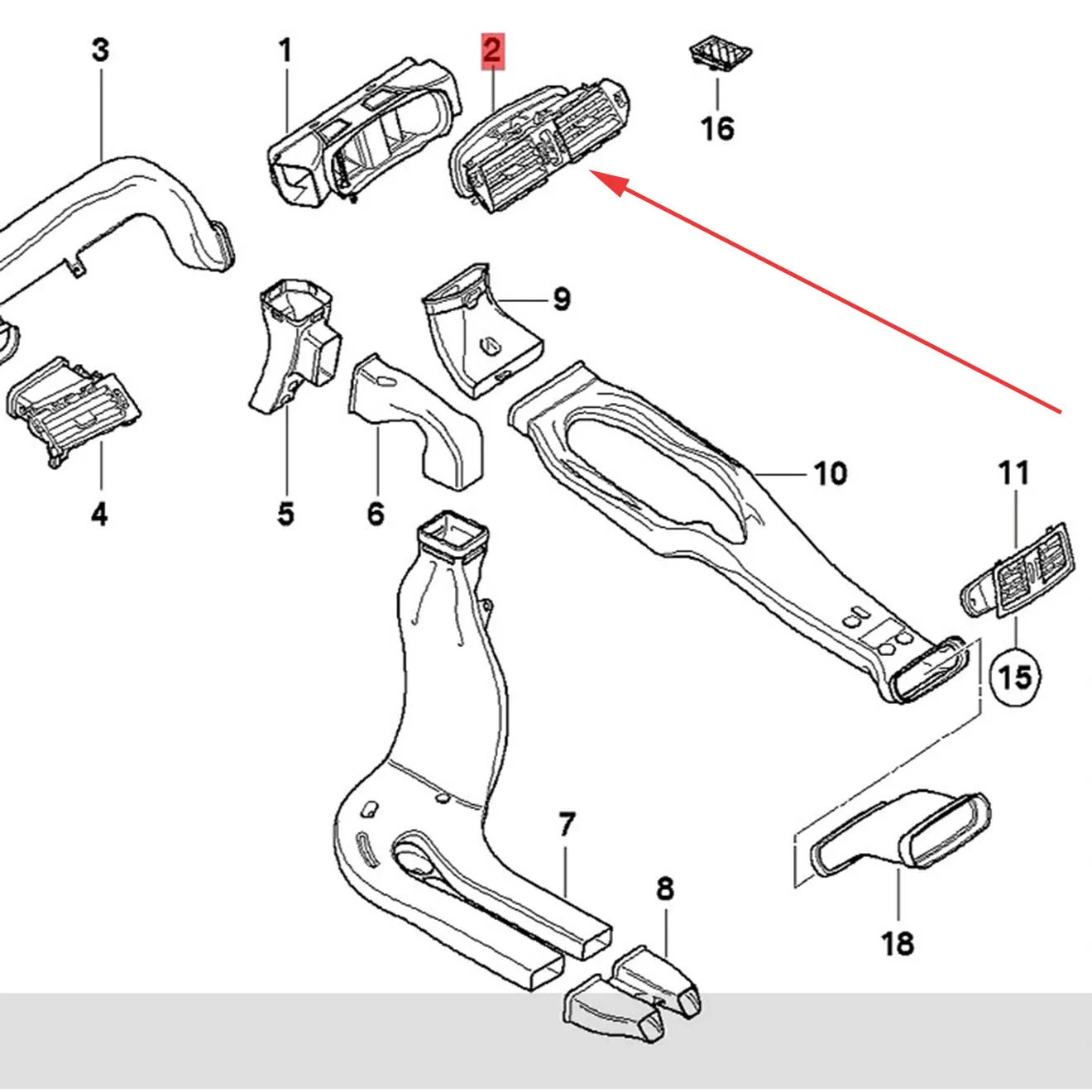 3
1
2
16
9
4
5
6
10
11
15
7
8
18