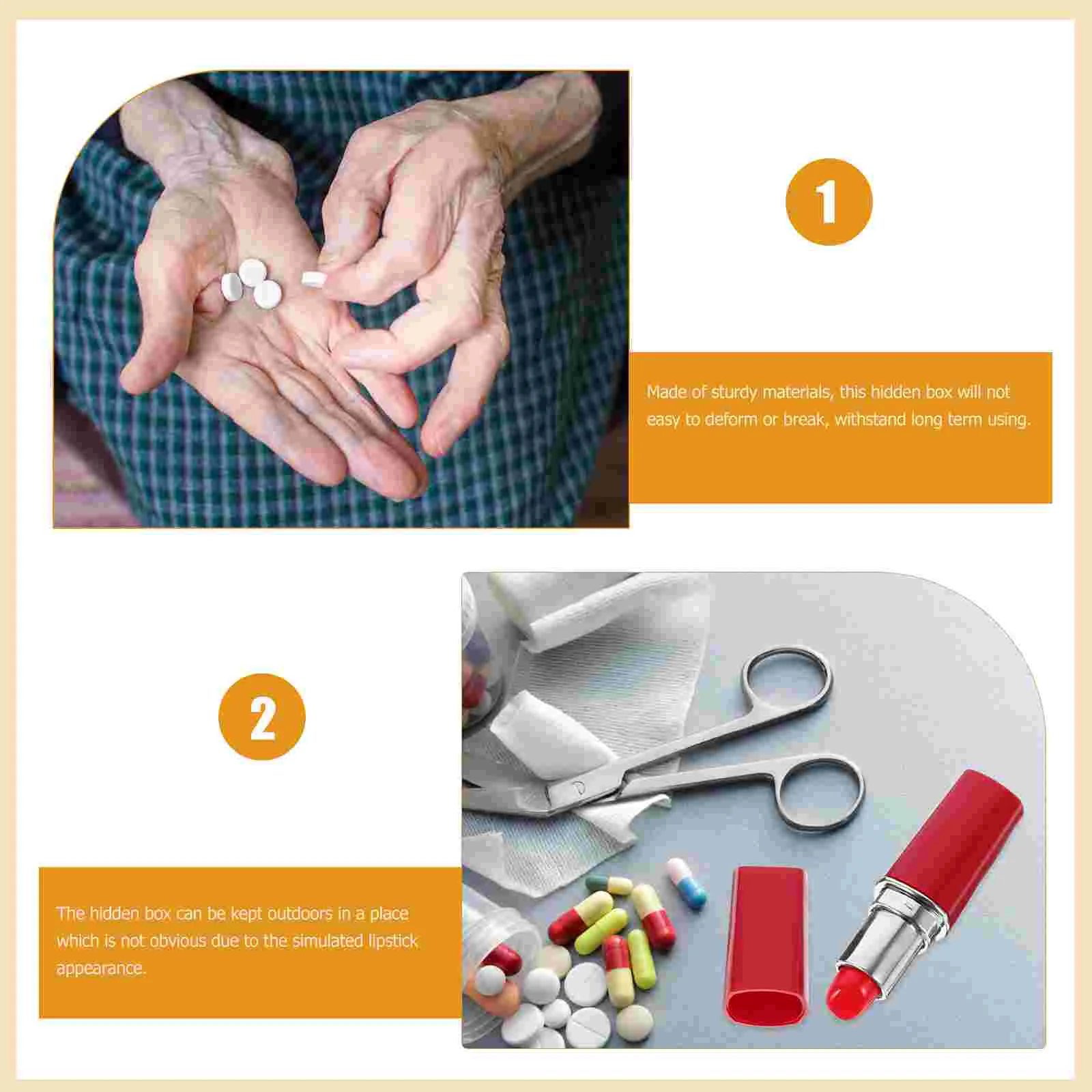 1

Made of sturdy materials, this hidden box will not easy to deform or break, withstand long term using.

2

The hidden box can be kept outdoors in a place which is not obvious due to the simulated lipstick appearance.