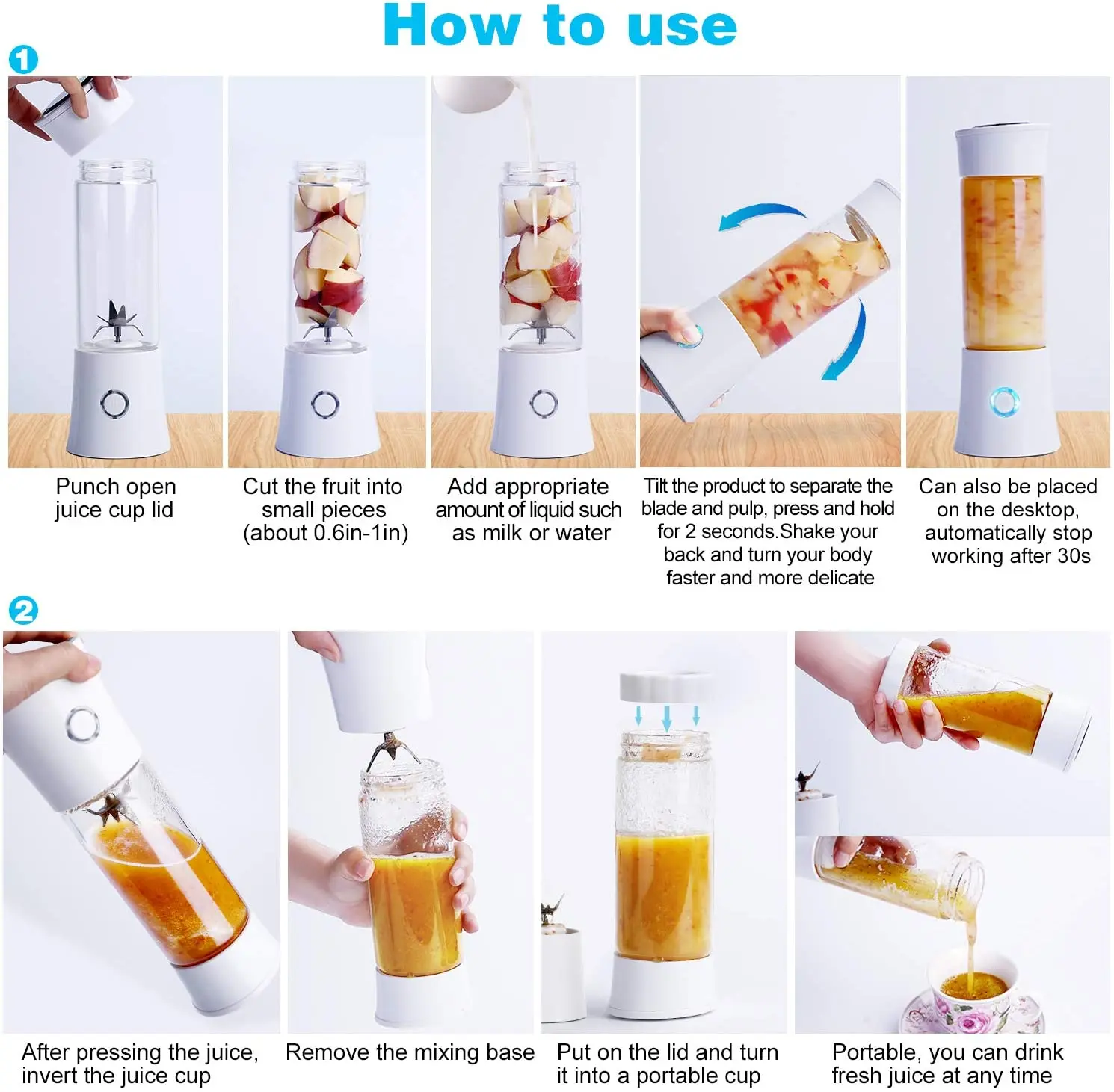 How to use

1

Punch open juice cup lid

Cut the fruit into small pieces (about 0.6in-1in)

Add appropriate amount of liquid such as milk or water

Tilt the product to separate the blade and pulp, press and hold for 2 seconds.Shake your back and turn your body faster and more delicate

Can also be placed on the desktop, automatically stop working after 30s

2

After pressing the juice, invert the juice cup

Remove the mixing base

Put on the lid and turn it into a portable cup

Portable, you can drink fresh juice at any time