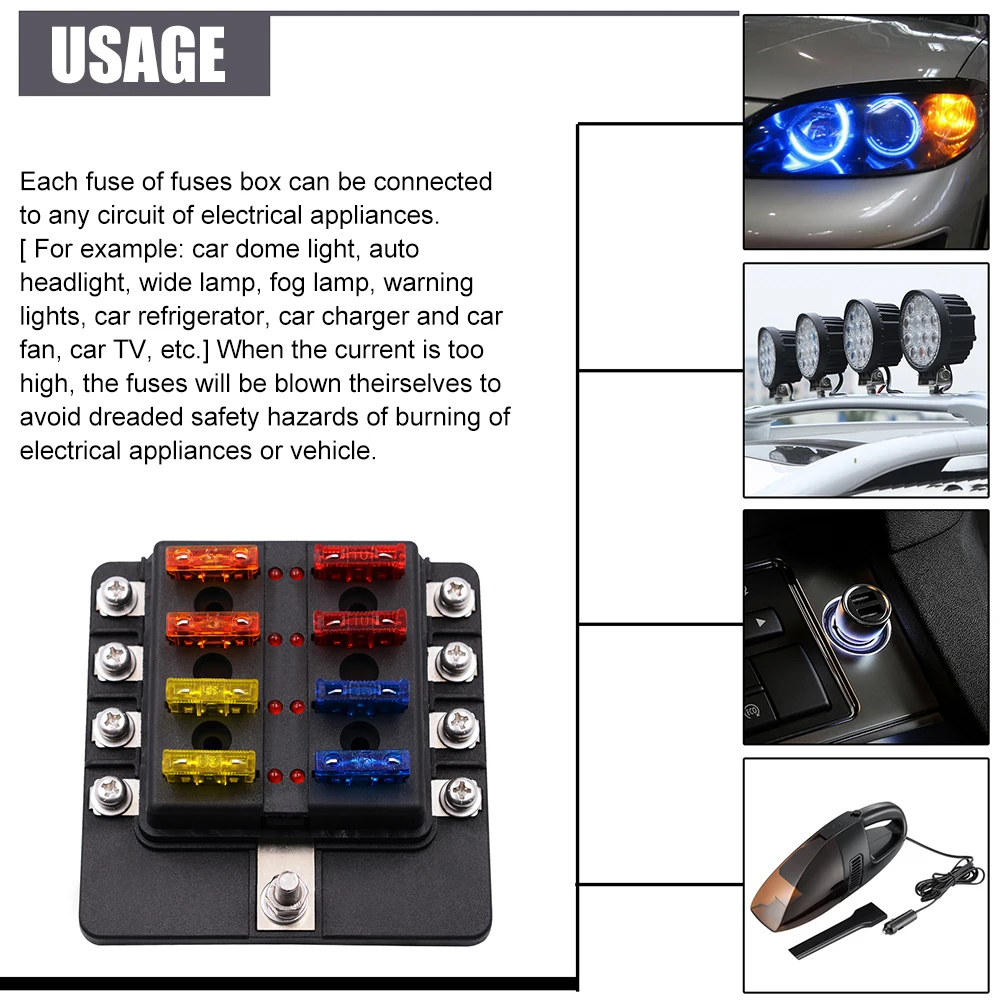 USAGE

Each fuse of fuses box can be connected to any circuit of electrical appliances. [ For example: car dome light, auto headlight, wide lamp, fog lamp, warning lights, car refrigerator, car charger and car fan, car TV, etc.] When the current is too high, the fuses will be blown theirselves to avoid dreaded safety hazards of burning of electrical appliances or vehicle.