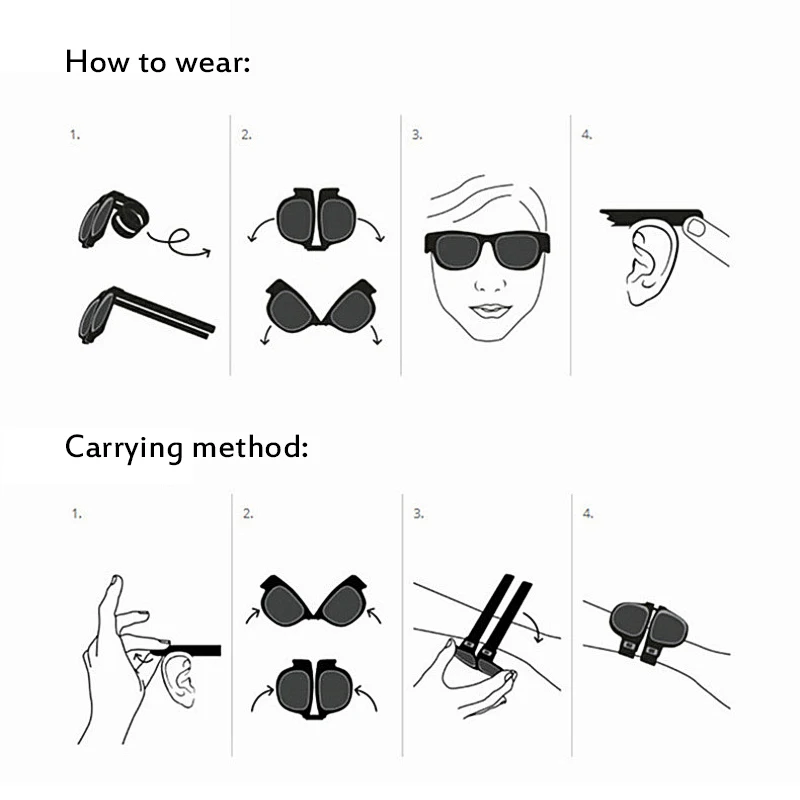 How to wear:

1.

2.

3.

4.

Carrying method:

1.

2.

3.

4.