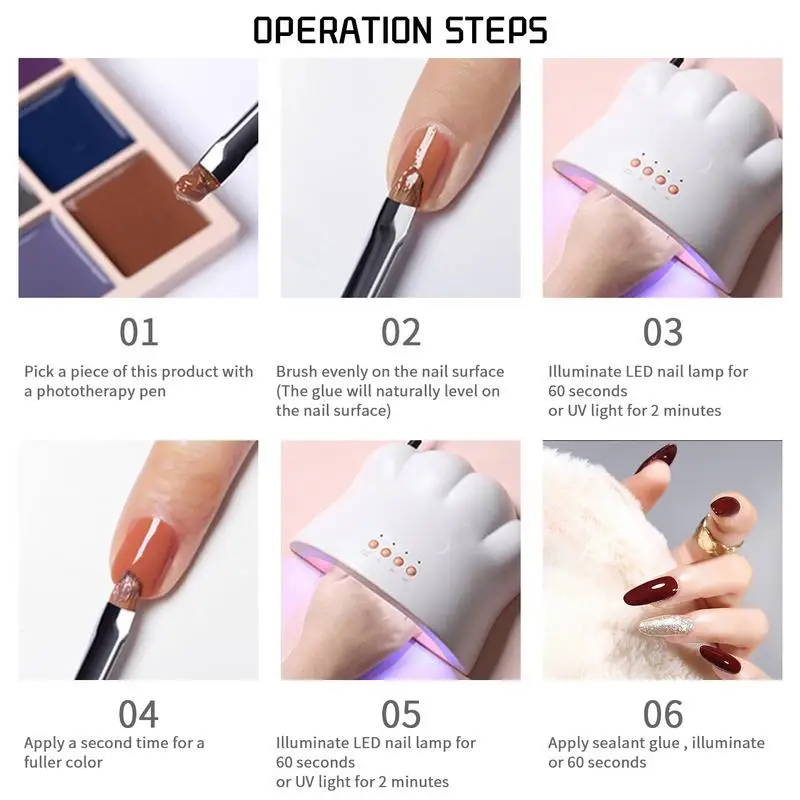 OPERATION STEPS

01

Pick a piece of this product with a phototherapy pen

02

Brush evenly on the nail surface (The glue will naturally level on the nail surface)

03

Illuminate LED nail lamp for 60 seconds
or UV light for 2 minutes

04

Apply a second time for a fuller color

05

Illuminate LED nail lamp for 60 seconds
or UV light for 2 minutes

06

Apply sealant glue , illuminate or 60 seconds