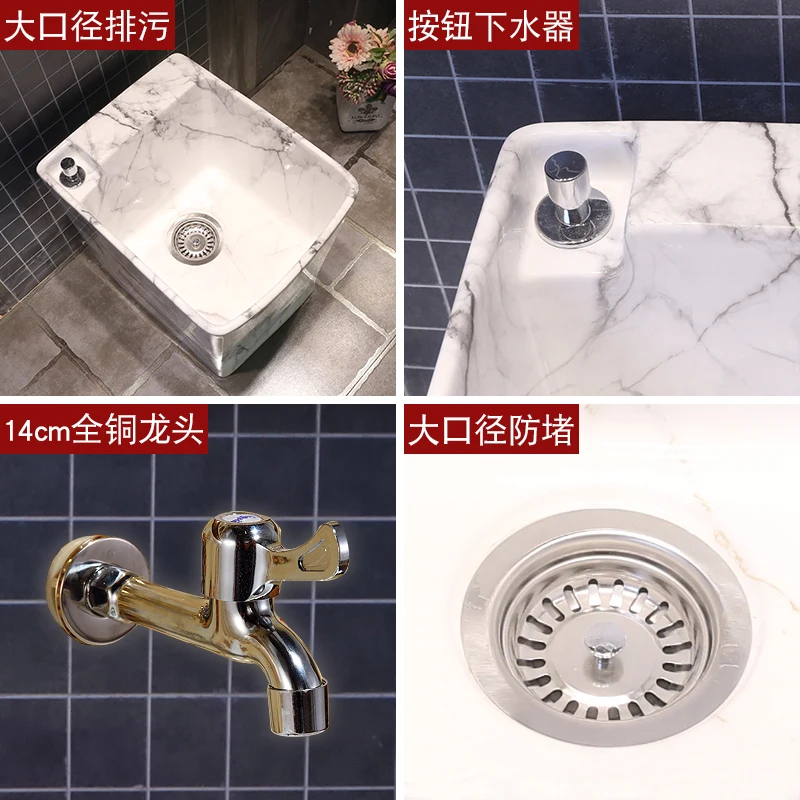 大口径排污

按钮下水器

14cm全铜龙头

大口径防堵