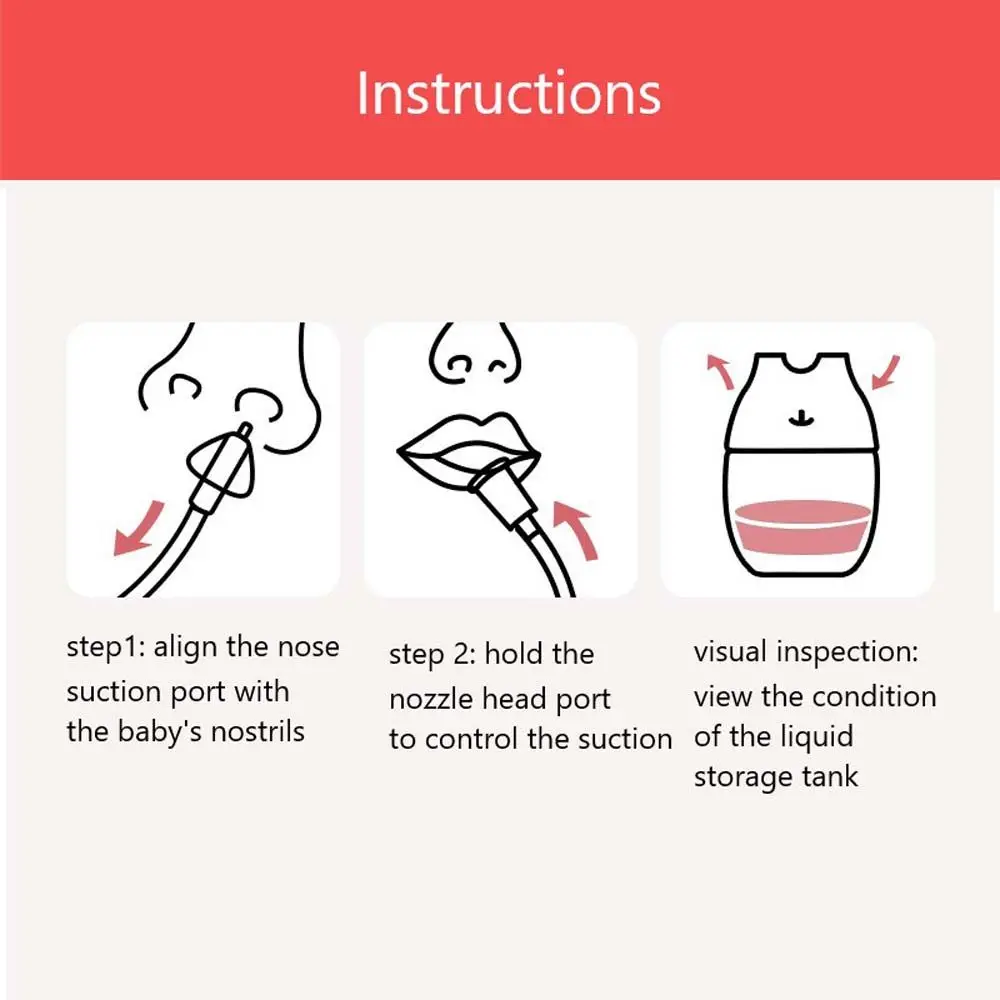 Instructions

step1: align the nose suction port with the baby's nostrils

step 2: hold the nozzle head port to control the suction

visual inspection: view the condition of the liquid storage tank