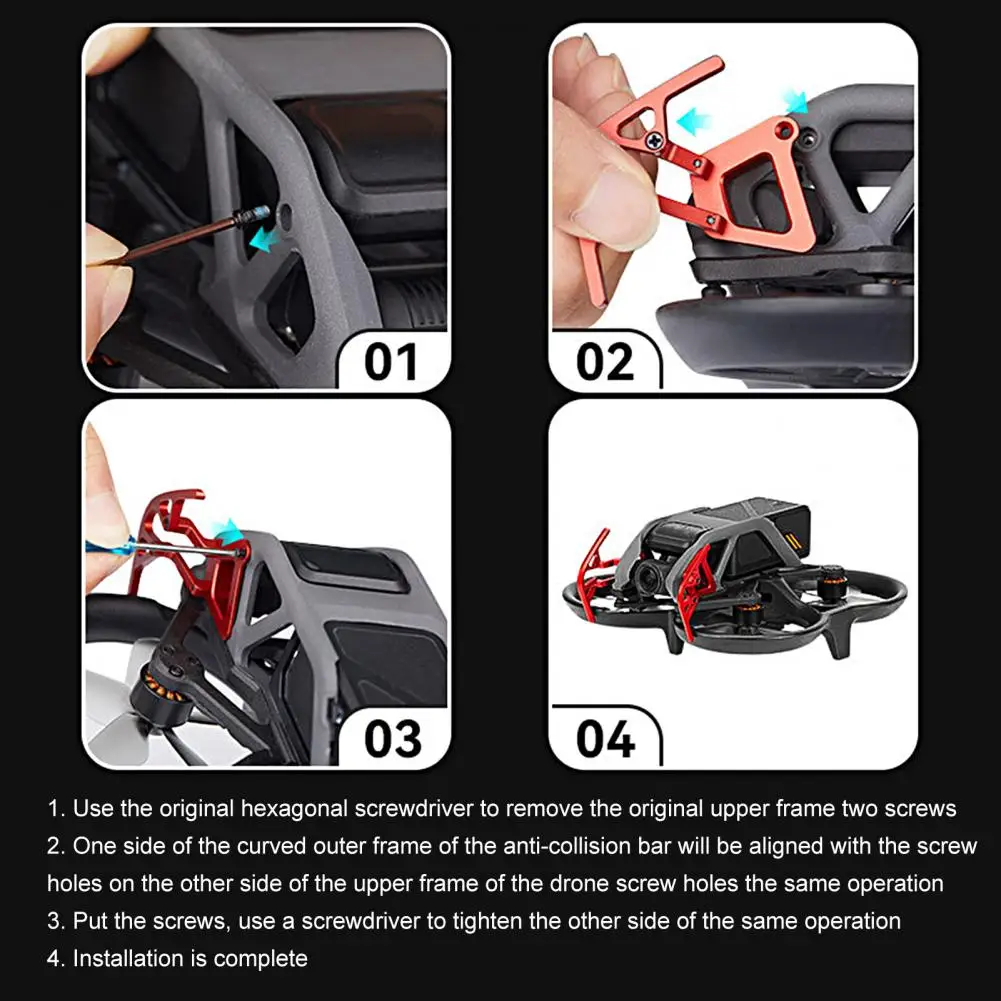 01

02

03

04

1. Use the original hexagonal screwdriver to remove the original upper frame two screws
2. One side of the curved outer frame of the anti-collision bar will be aligned with the screw holes on the other side of the upper frame of the drone screw holes the same operation
3. Put the screws, use a screwdriver to tighten the other side of the same operation
4. Installation is complete