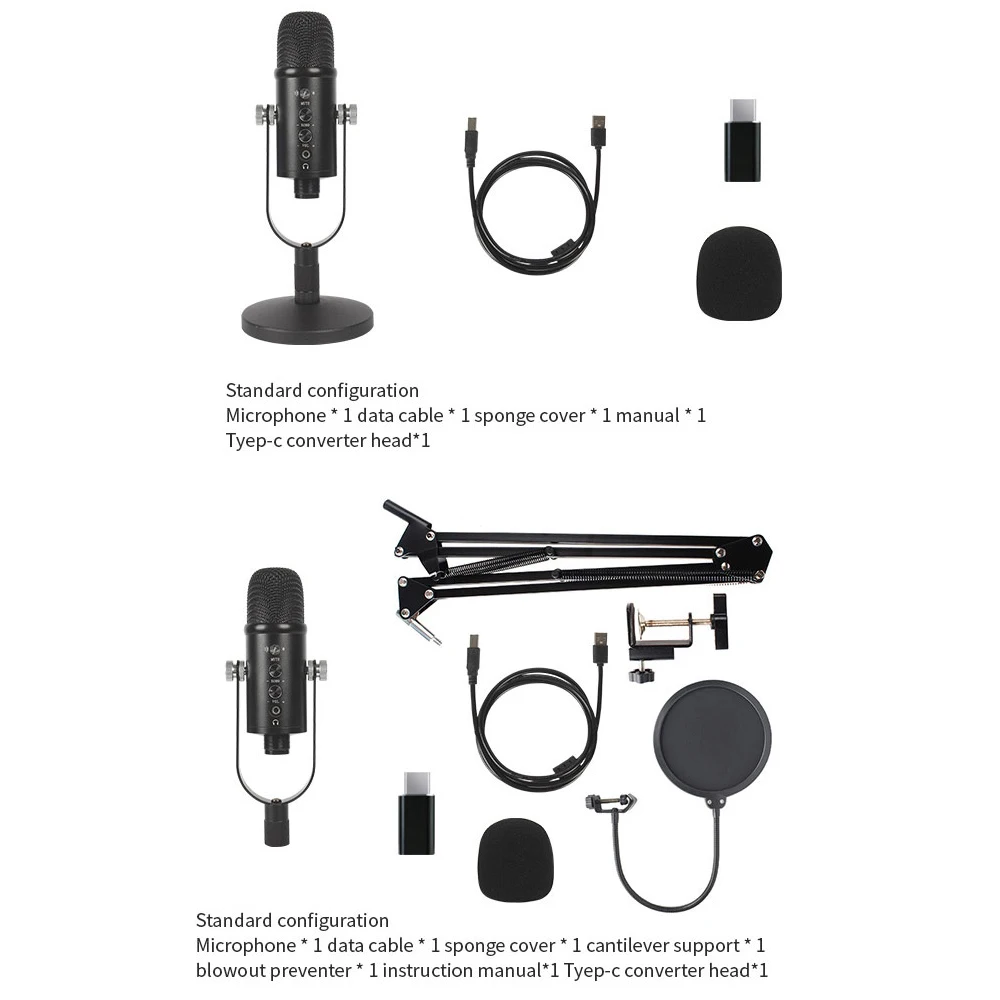 Standard configuration
Microphone * 1 data cable * 1 sponge cover * 1 manual * 1
Tyep-c converter head*1

Standard configuration
Microphone * 1 data cable * 1 sponge cover * 1 cantilever support * 1
blowout preventer * 1 instruction manual*1 Tyep-c converter head*1