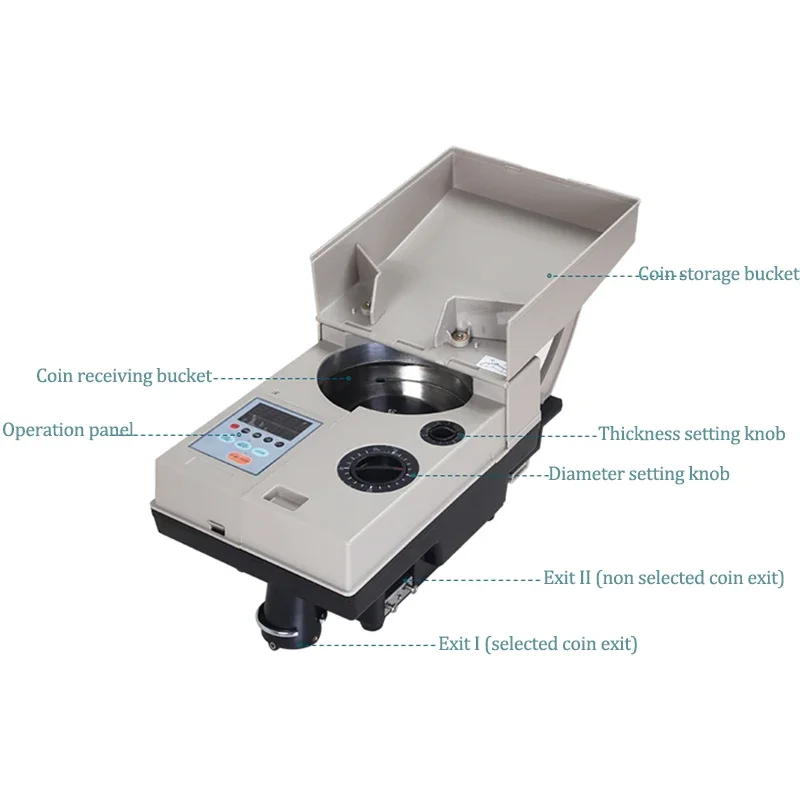 Coin storage bucket

Coin receiving bucket

Operation panel

Thickness setting knob

Diameter setting knob

Exit II (non selected coin exit)

Exit I (selected coin exit)