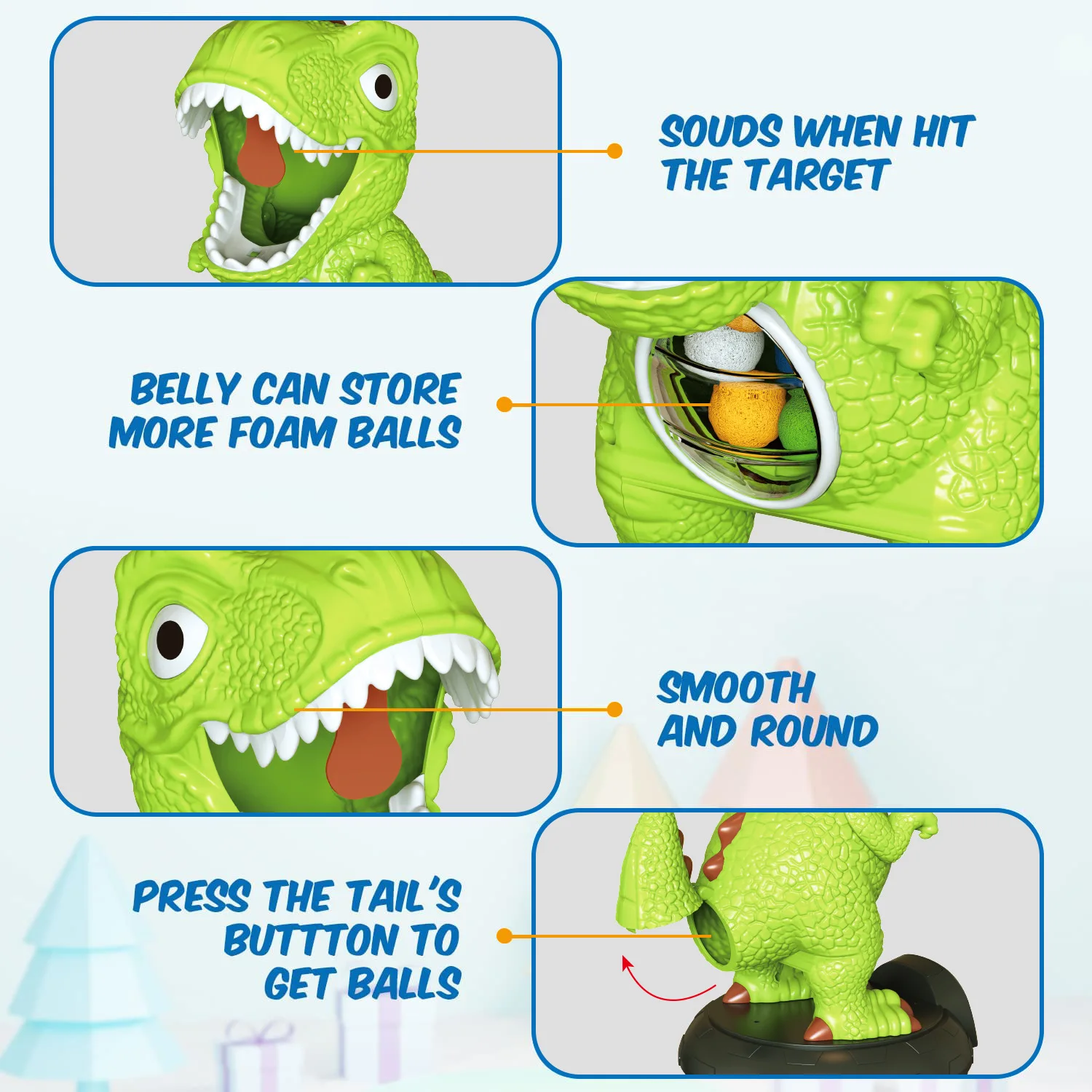 SOUDS WHEN HIT THE TARGET

BELLY CAN STORE MORE FOAM BALLS

SMOOTH AND ROUND

PRESS THE TAIL'S BUTTTON TO GET BALLS