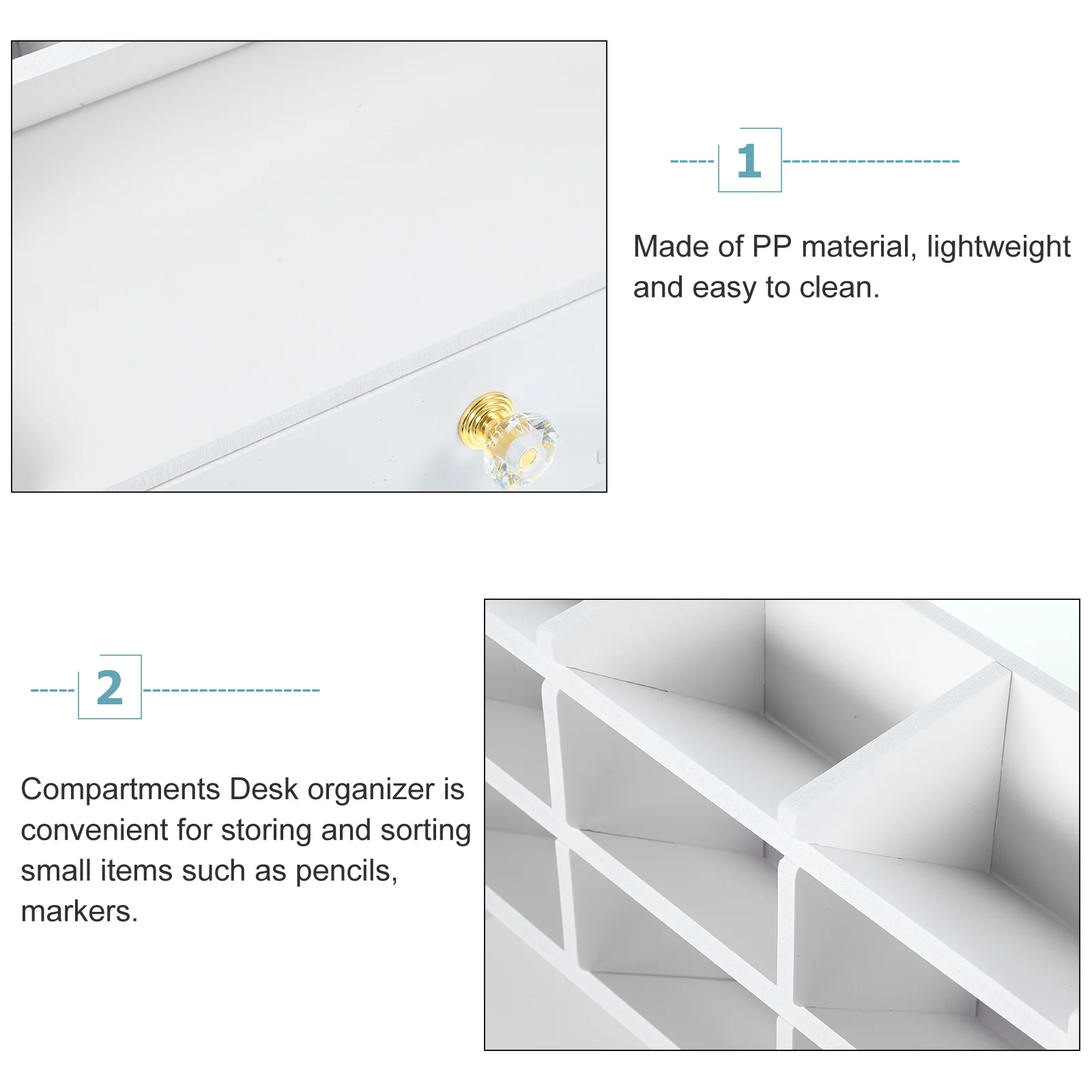 1

Made of PP material, lightweight and easy to clean.

2

Compartments Desk organizer is convenient for storing and sorting small items such as pencils, markers.