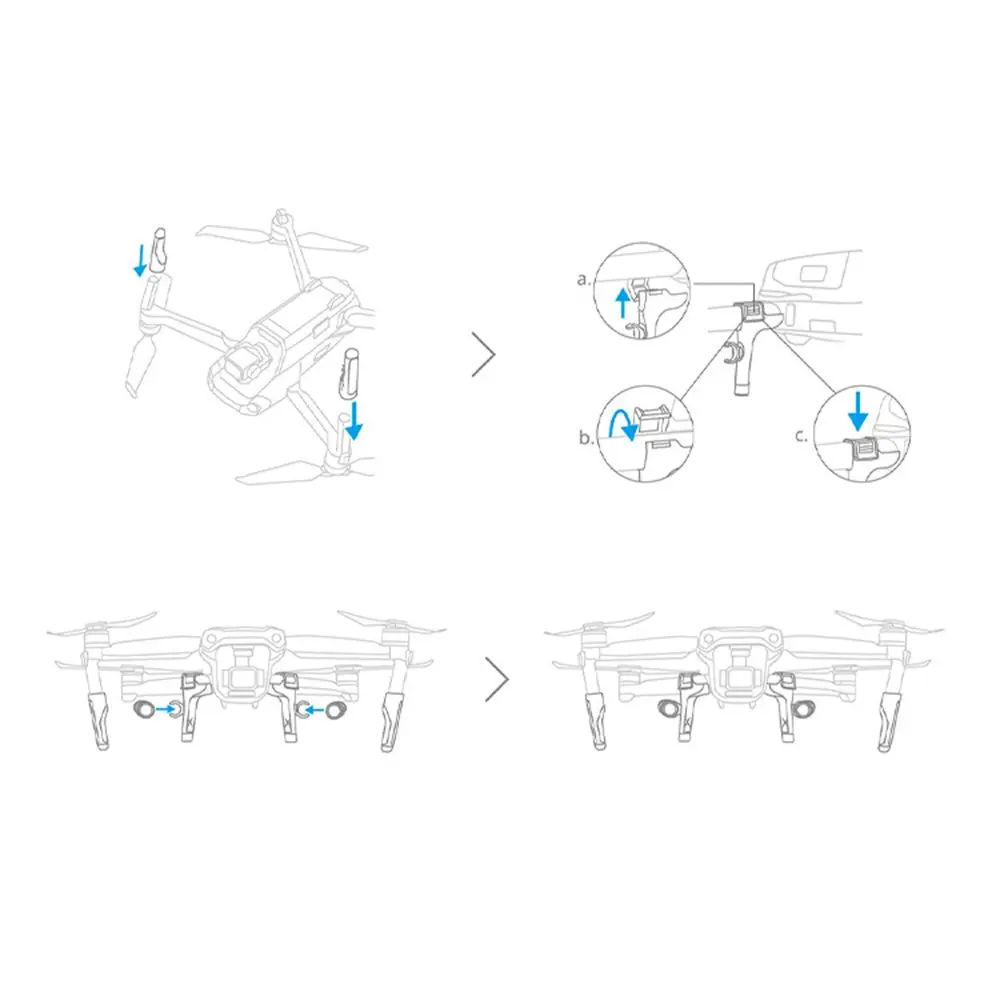 a.
b.
c.