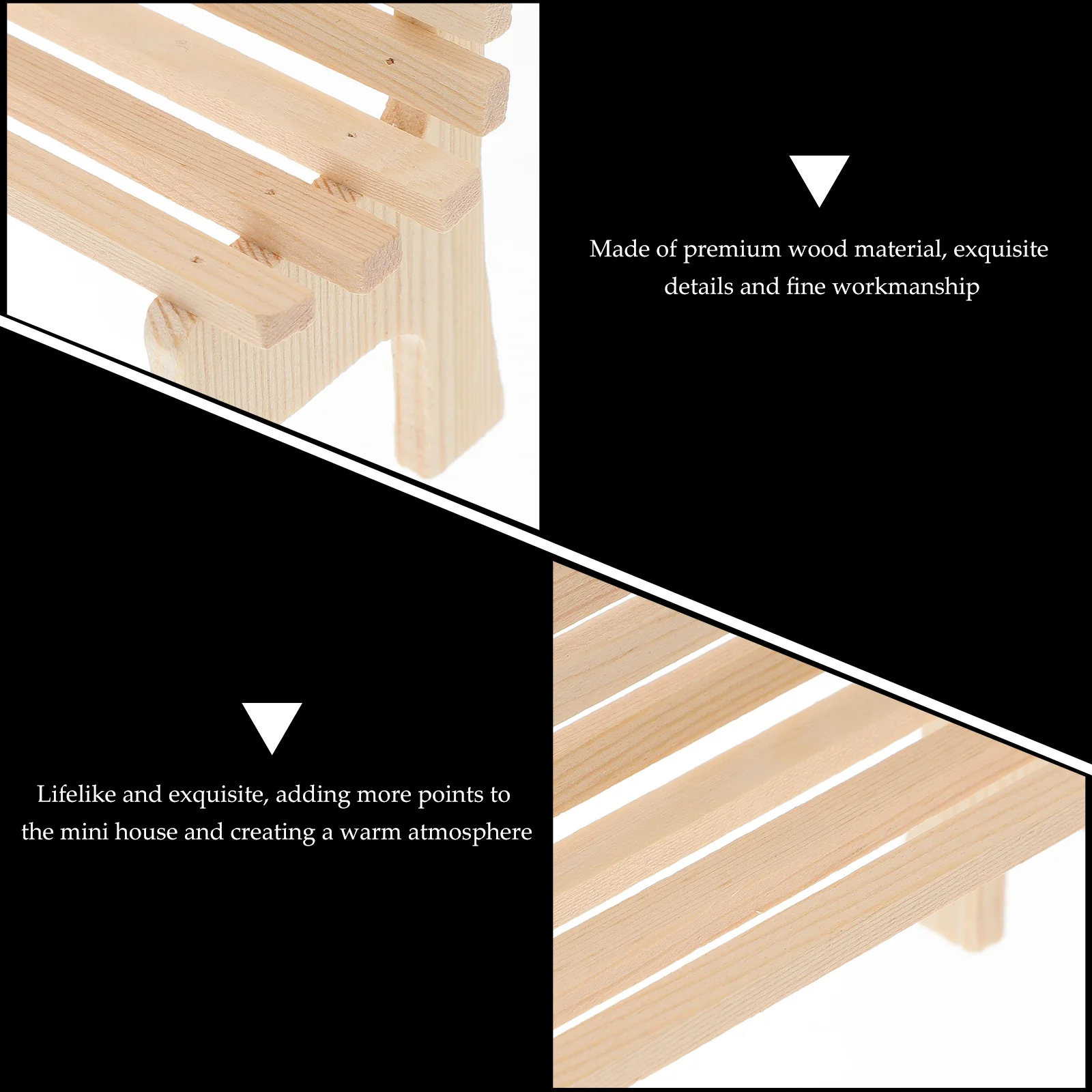 Made of premium wood material, exquisite details and fine workmanship

Lifelike and exquisite, adding more points to the mini house and creating a warm atmosphere