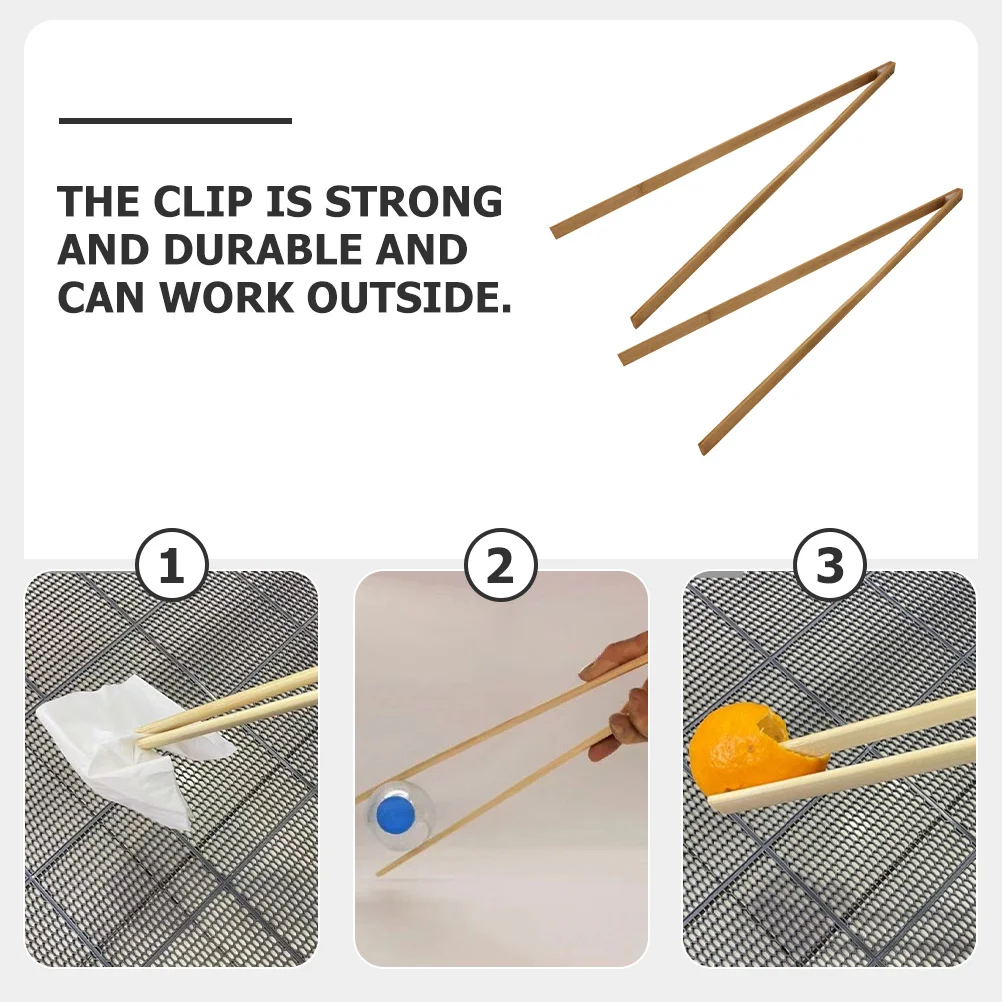 THE CLIP IS STRONG AND DURABLE AND CAN WORK OUTSIDE.

1

2

3